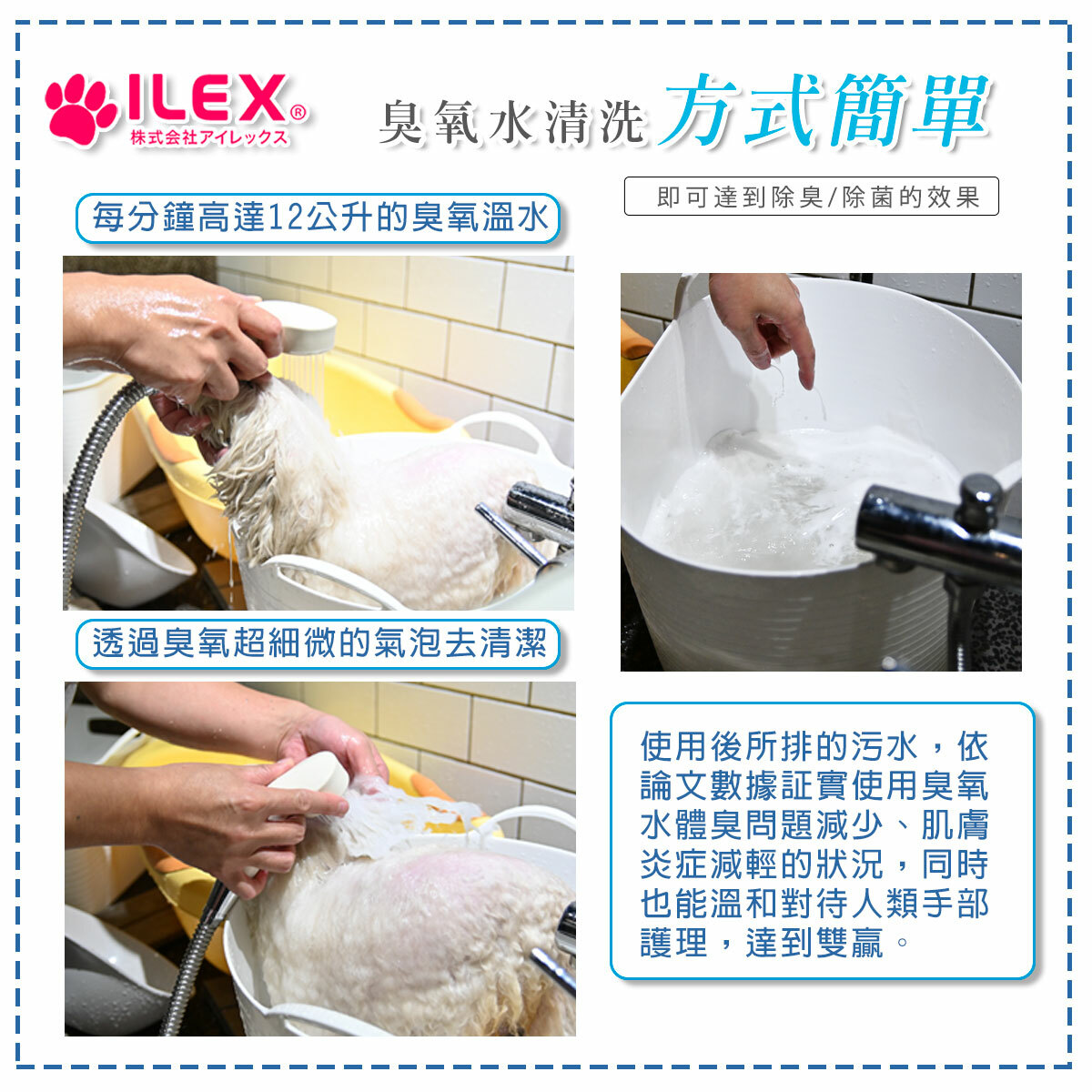 ILEX®
株式会社アイレックス

臭氧水清洗 方式簡單

即可達到除臭/除菌的效果

每分鐘高達12公升的臭氧溫水

透過臭氧超細微的氣泡去清潔

使用後所排的污水，依論文數據証實使用臭氧水體臭問題減少、肌膚炎症減輕的狀況，同時也能溫和對待人類手部護理，達到雙贏。