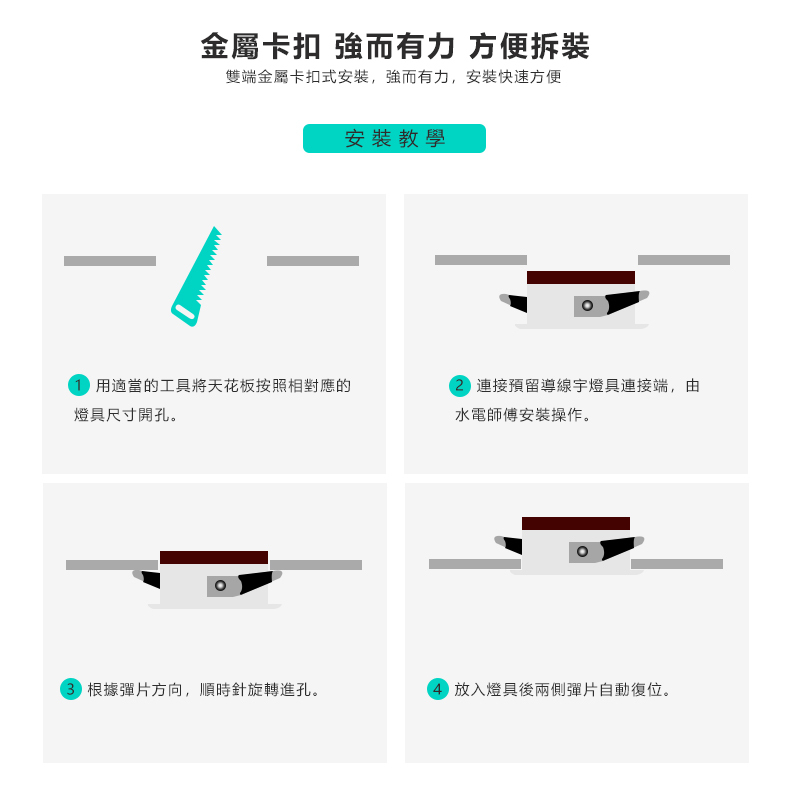 金屬卡扣 強而有力 方便拆裝

雙端金屬卡扣式安裝，強而有力，安裝快速方便

安裝教學

1 用適當的工具將天花板按照相對應的燈具尺寸開孔。

2 連接預留導線宇燈具連接端，由水電師傅安裝操作。

3 根據彈片方向，順時針旋轉進孔。

4 放入燈具後兩側彈片自動復位。