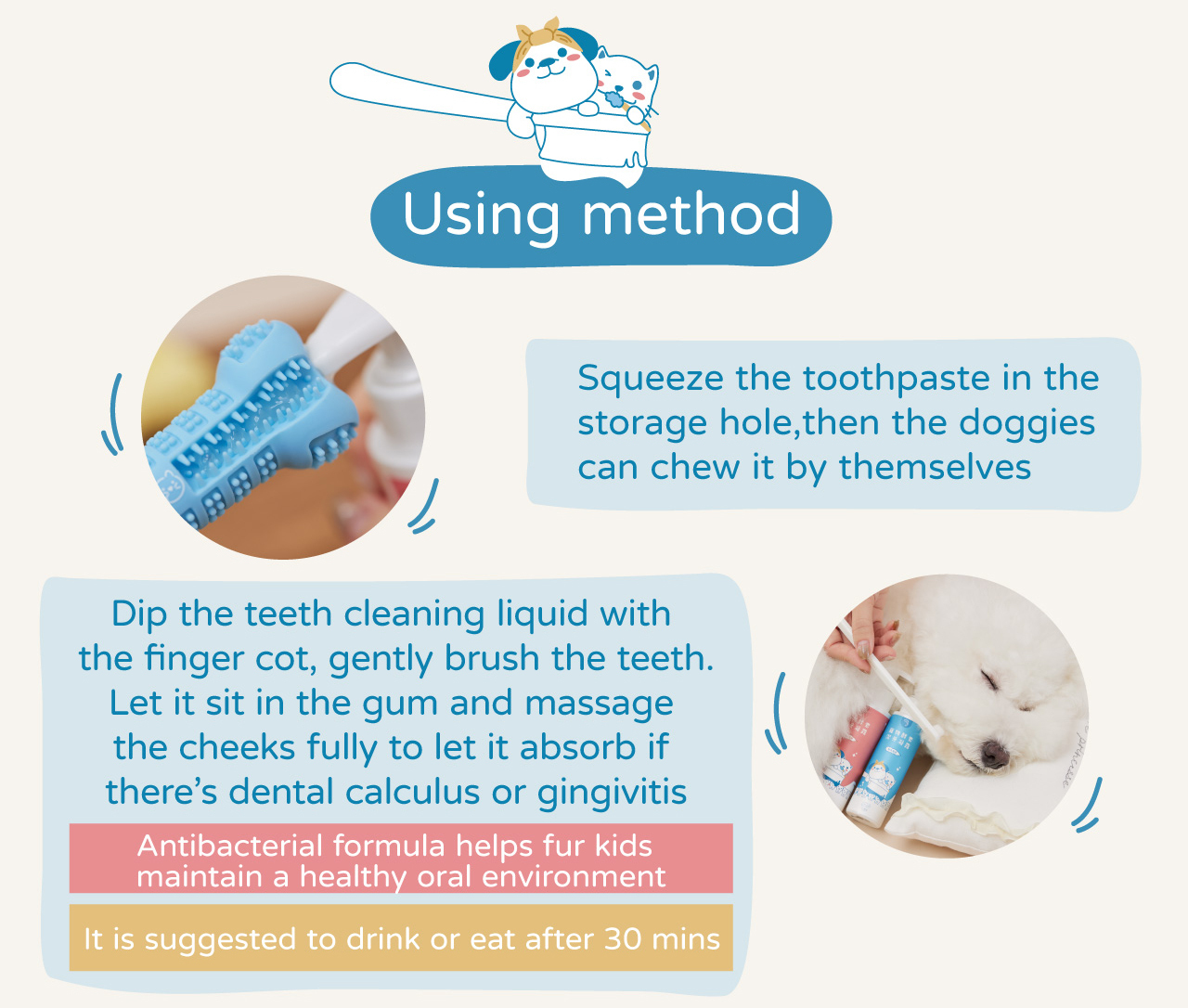 Using method

Squeeze the toothpaste in the storage hole,then the doggies can chew it by themselves

Dip the teeth cleaning liquid with the finger cot, gently brush the teeth. Let it sit in the gum and massage the cheeks fully to let it absorb if there's dental calculus or gingivitis

Antibacterial formula helps fur kids maintain a healthy oral environment

It is suggested to drink or eat after 30 mins