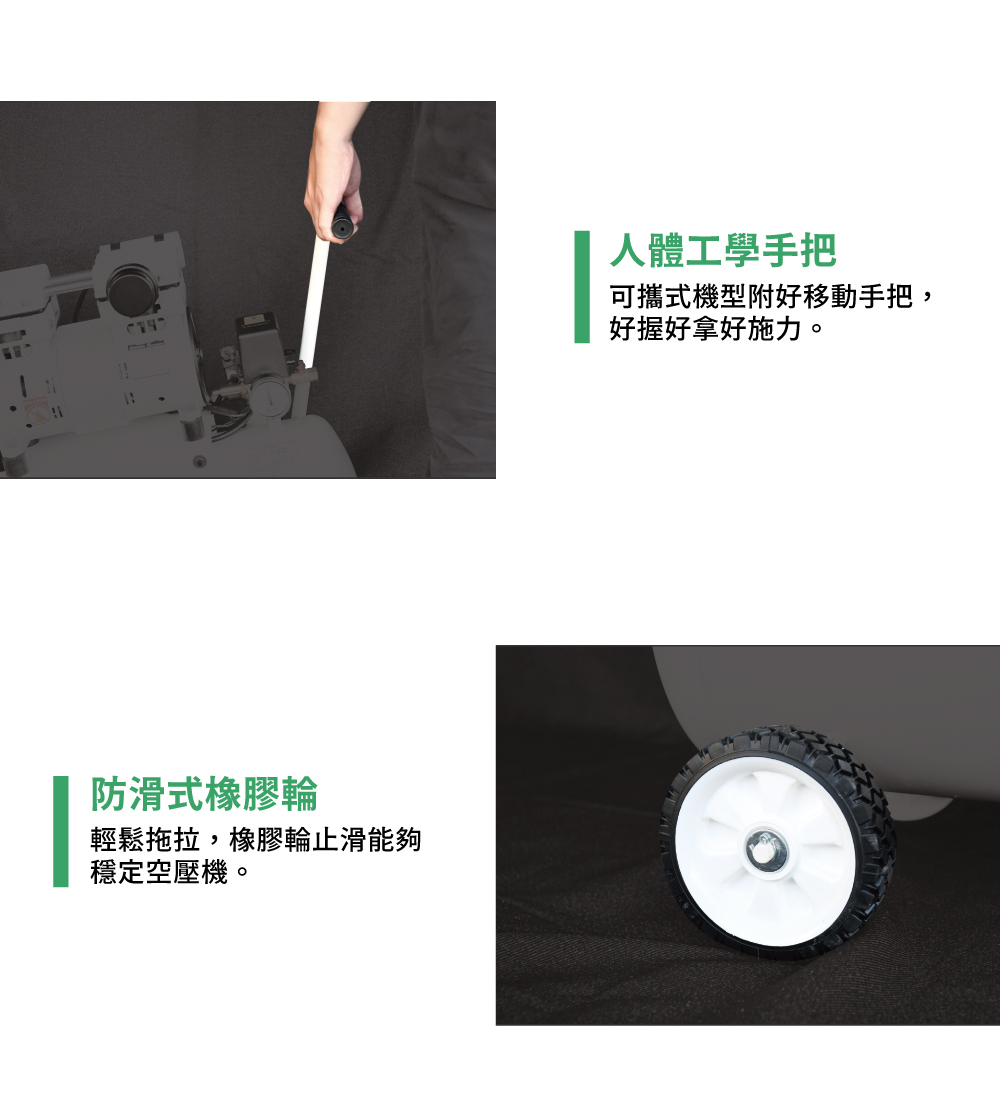 人體工學手把

可攜式機型附好移動手把，好握好拿好施力。

防滑式橡膠輪

輕鬆拖拉，橡膠輪止滑能夠穩定空壓機。