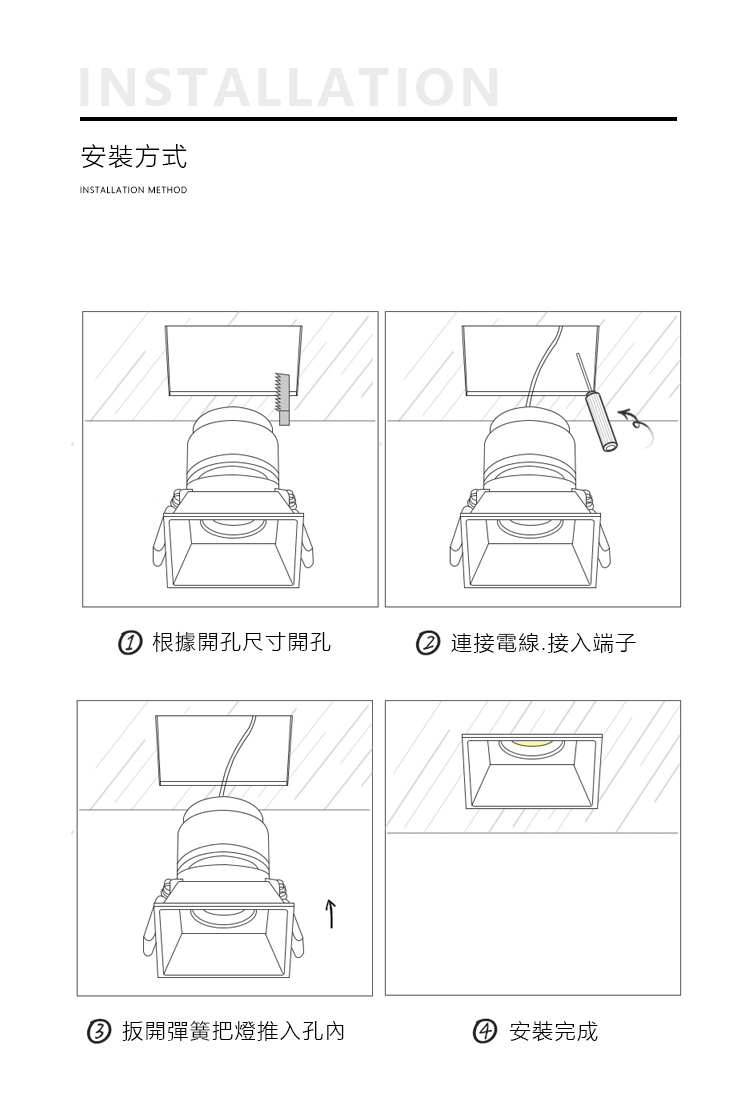 INSTALLATION

安裝方式

INSTALLATION METHOD

① 根據開孔尺寸開孔

② 連接電線.接入端子

③ 扳開彈簧把燈推入孔內

④ 安裝完成