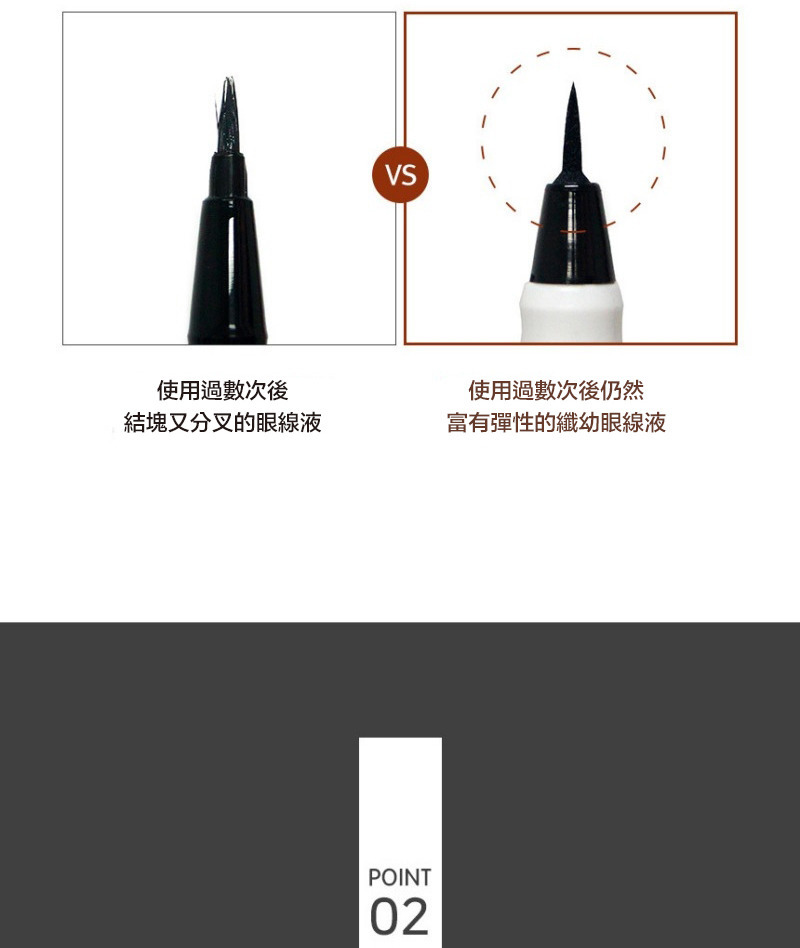 VS

使用過數次後
結塊又分叉的眼線液

使用過數次後仍然
富有彈性的纖幼眼線液

POINT
02