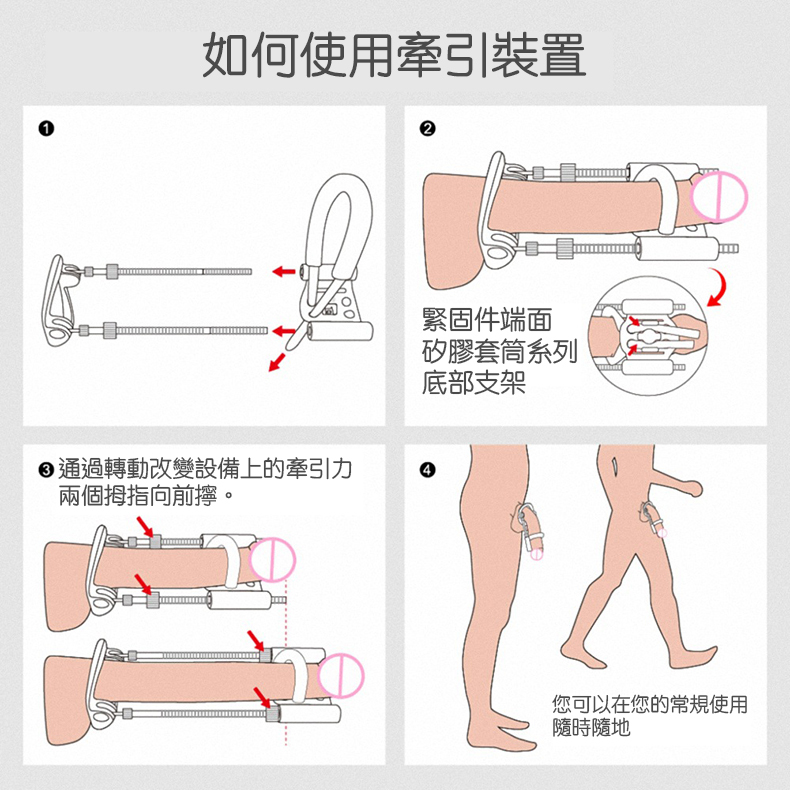 如何使用牽引裝置

❶

❷

緊固件端面
矽膠套筒系列
底部支架

❸ 通過轉動改變設備上的牽引力
兩個拇指向前擰。

❹

您可以在您的常規使用
隨時隨地