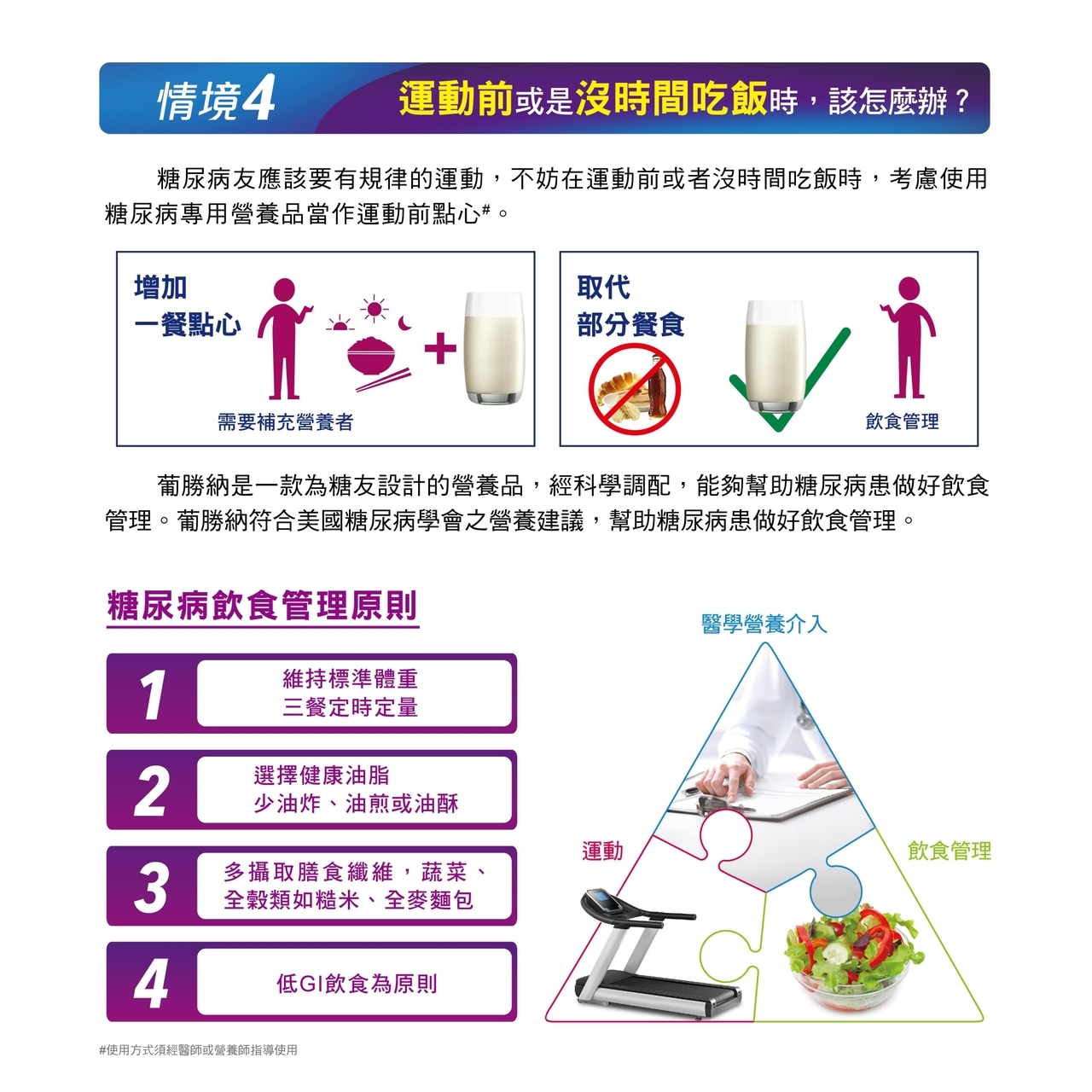 情境4 運動前或是沒時間吃飯時，該怎麼辦？

糖尿病友應該要有規律的運動，不妨在運動前或者沒時間吃飯時，考慮使用糖尿病專用營養品當作運動前點心#。

增加
一餐點心

需要補充營養者

取代
部分餐食

飲食管理

葡勝納是一款為糖友設計的營養品，經科學調配，能夠幫助糖尿病患做好飲食管理。葡勝納符合美國糖尿病學會之營養建議，幫助糖尿病患做好飲食管理。

糖尿病飲食管理原則

1 維持標準體重
三餐定時定量

2 選擇健康油脂
少油炸、油煎或油酥

3 多攝取膳食纖維，蔬菜、
全穀類如糙米、全麥麵包

4 低GI飲食為原則

醫學營養介入

運動

飲食管理

#使用方式須經醫師或營養師指導使用