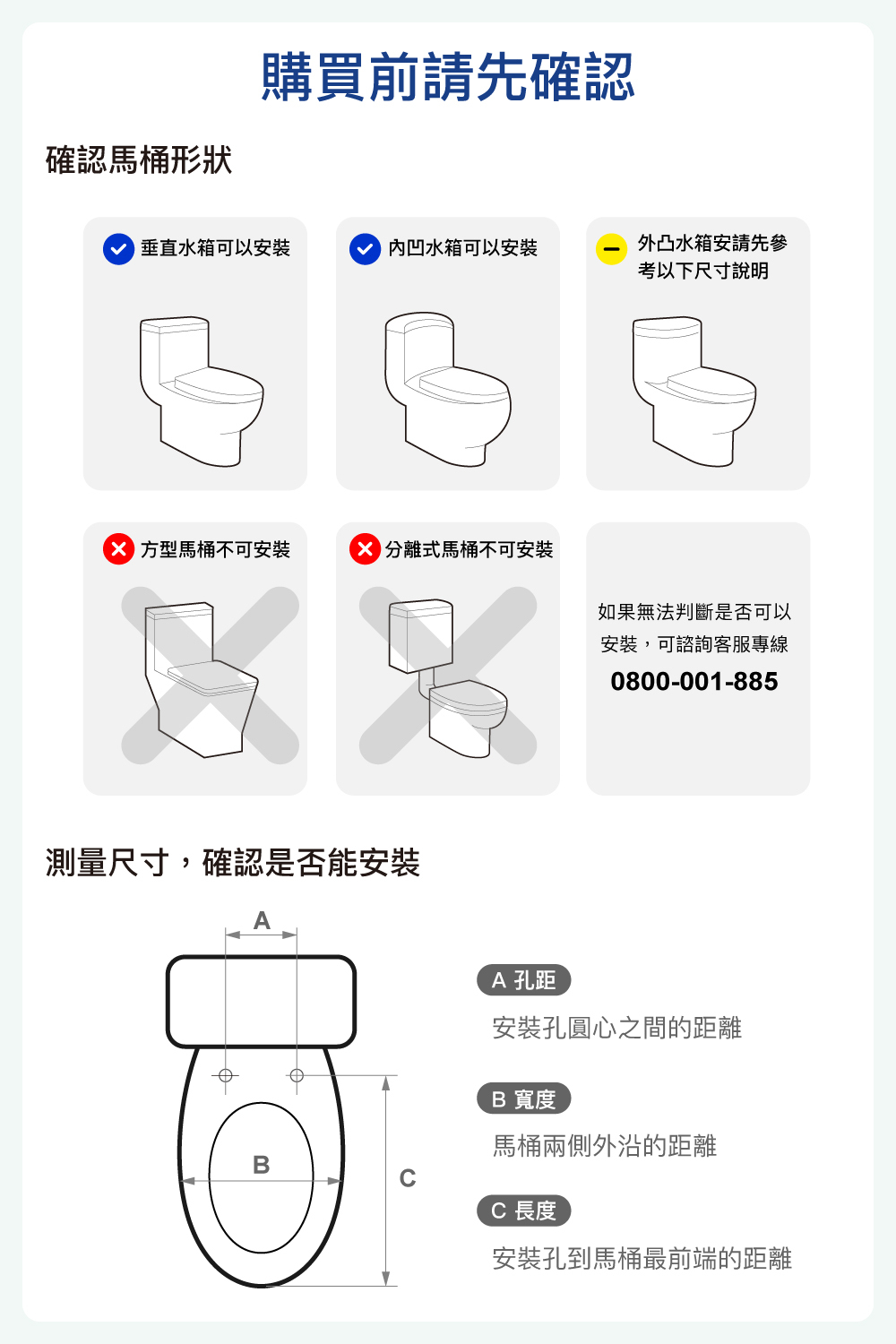 購買前請先確認

確認馬桶形狀

垂直水箱可以安裝

內凹水箱可以安裝

外凸水箱安請先參考以下尺寸說明

方型馬桶不可安裝

分離式馬桶不可安裝

如果無法判斷是否可以安裝，可諮詢客服專線
0800-001-885

測量尺寸，確認是否能安裝

A

B

C

A 孔距
安裝孔圓心之間的距離

B 寬度
馬桶兩側外沿的距離

C 長度
安裝孔到馬桶最前端的距離