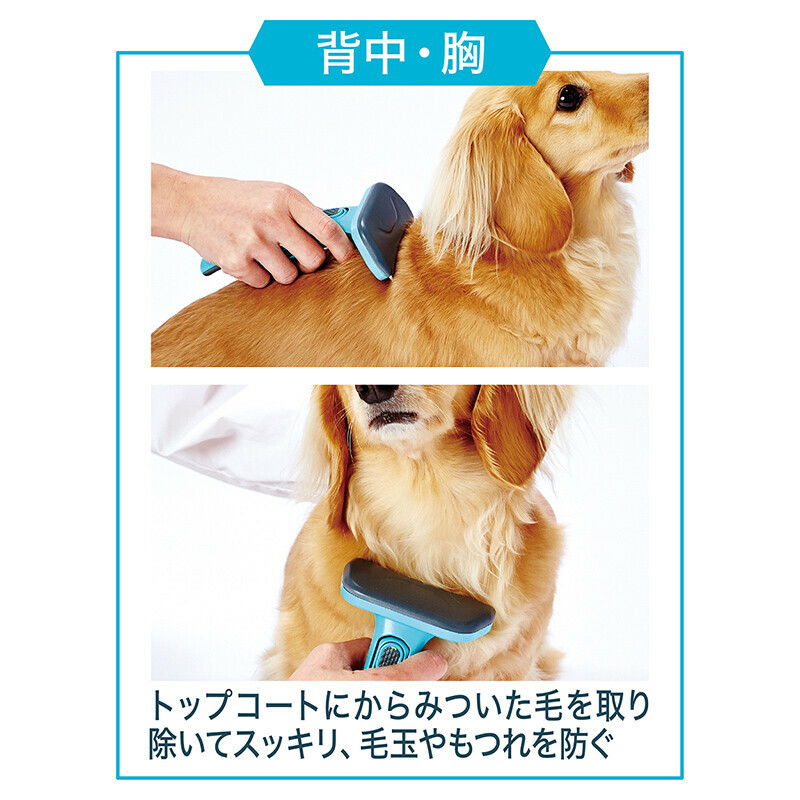 背中・胸

トップコートにからみついた毛を取り除いてスッキリ、毛玉やもつれを防ぐ