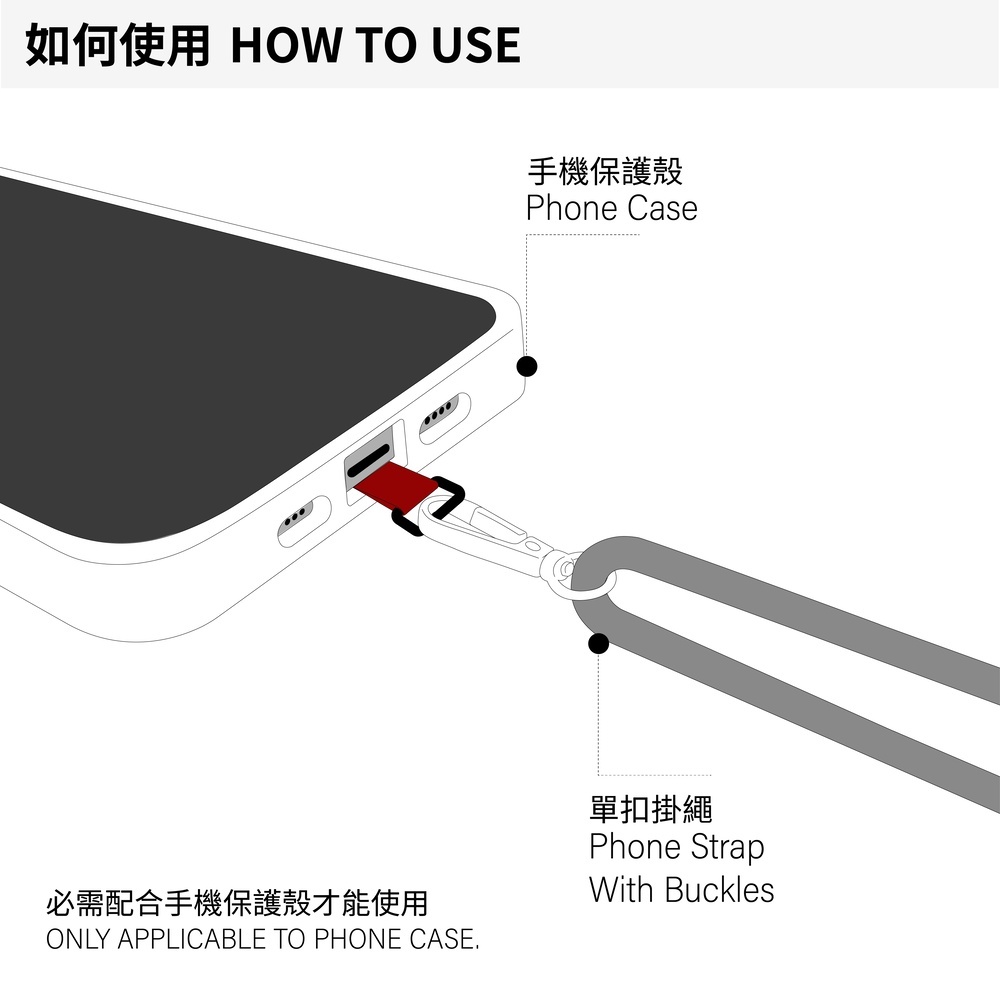 如何使用 HOW TO USE

手機保護殼
Phone Case

單扣掛繩
Phone Strap
With Buckles

必需配合手機保護殼才能使用
ONLY APPLICABLE TO PHONE CASE.