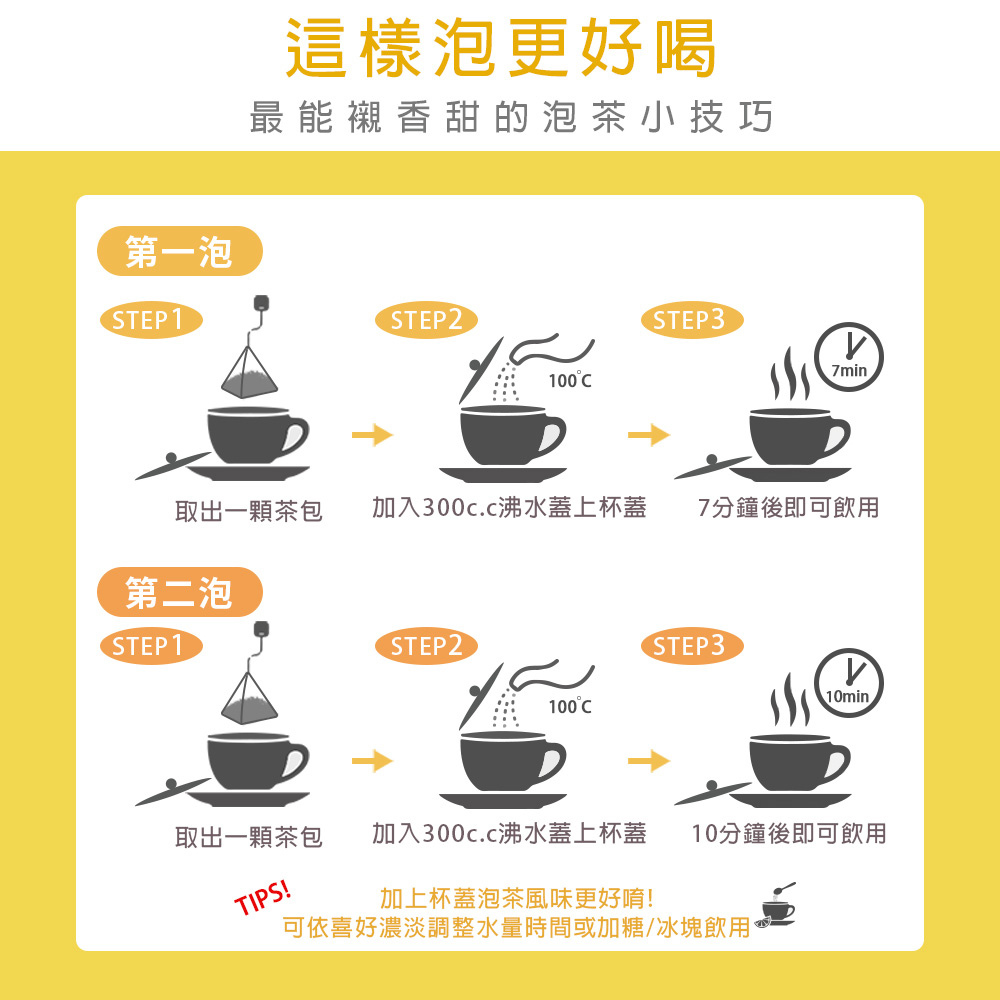 這樣泡更好喝

最能襯香甜的泡茶小技巧

第一泡

STEP1

取出一顆茶包

STEP2

100°C

加入300c.c沸水蓋上杯蓋

STEP3

7min

7分鐘後即可飲用

第二泡

STEP1

取出一顆茶包

STEP2

100°C

加入300c.c沸水蓋上杯蓋

STEP3

10min

10分鐘後即可飲用

TIPS!

加上杯蓋泡茶風味更好唷!
可依喜好濃淡調整水量時間或加糖/冰塊飲用