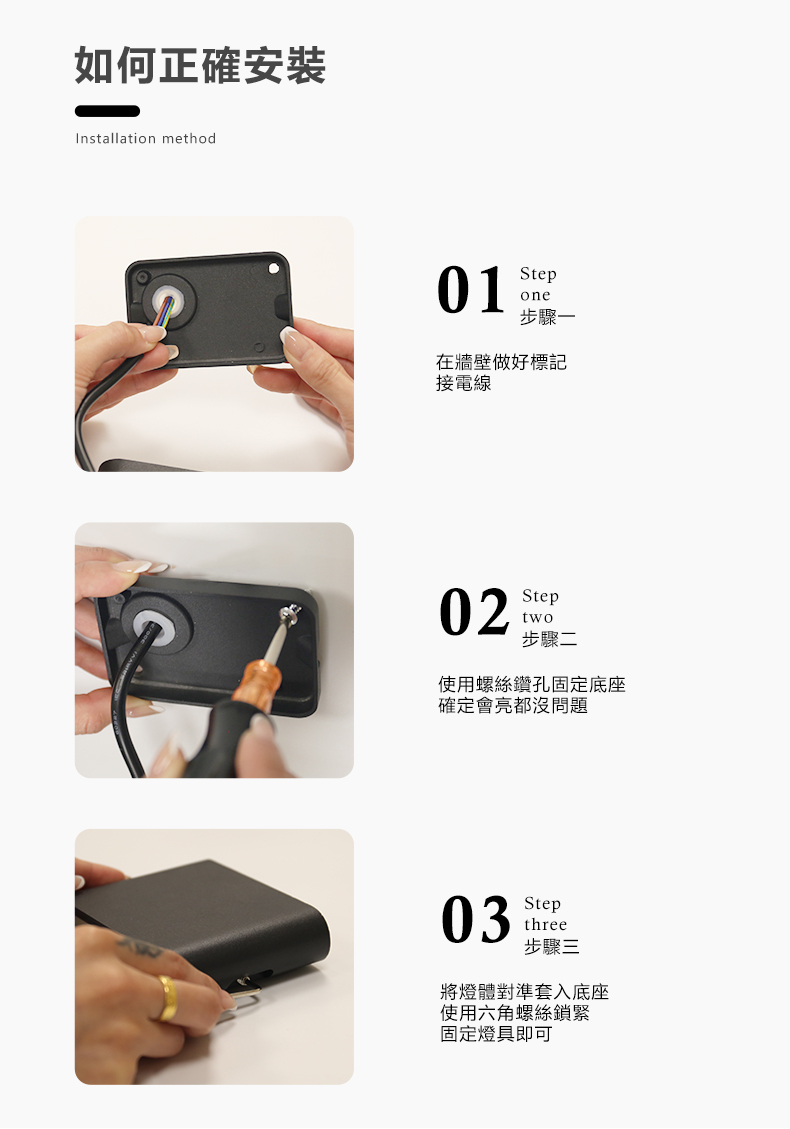 如何正確安裝

Installation method

01 Step one 步驟一

在牆壁做好標記
接電線

02 Step two 步驟二

使用螺絲鑽孔固定底座
確定會亮都沒問題

03 Step three 步驟三

將燈體對準套入底座
使用六角螺絲鎖緊
固定燈具即可