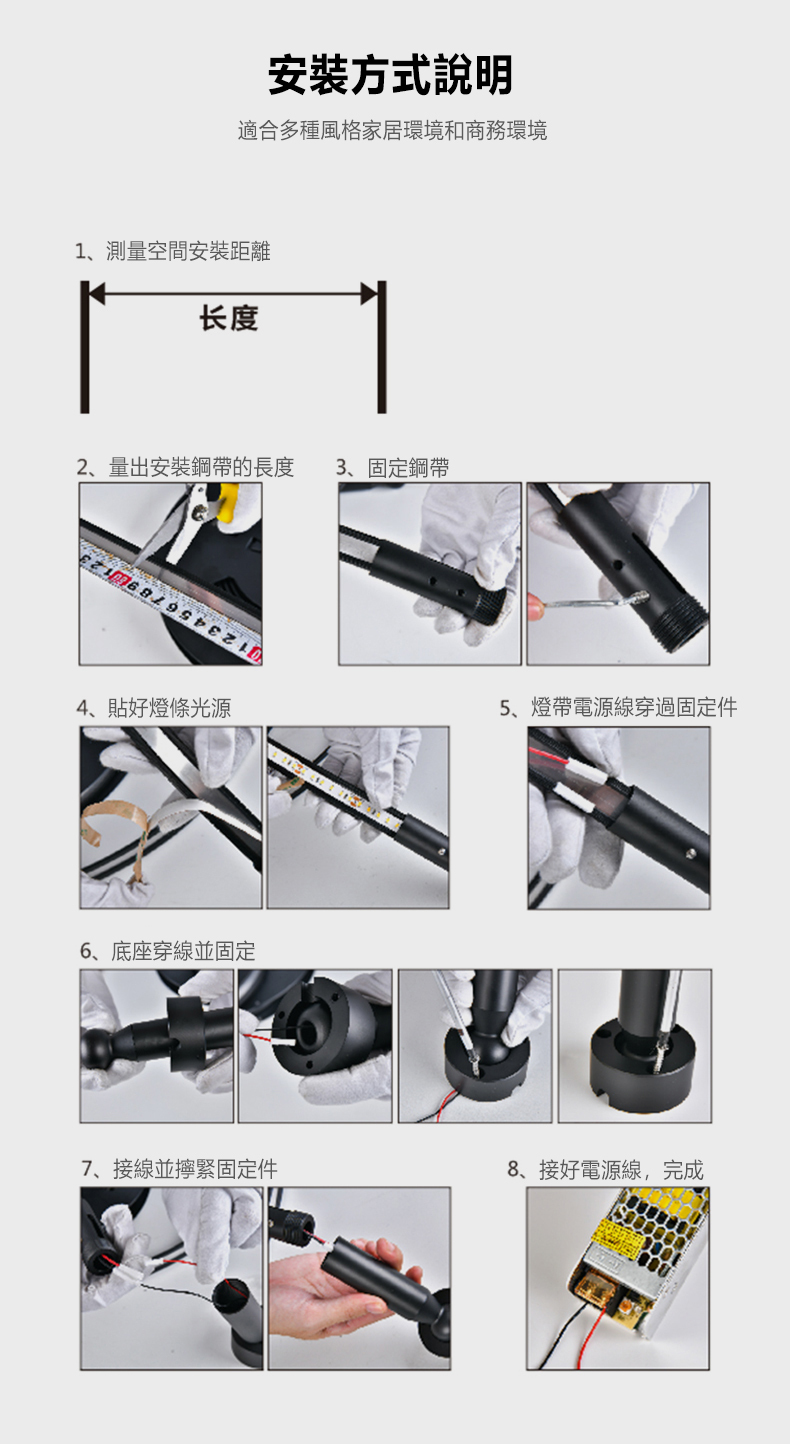 安裝方式說明

適合多種風格家居環境和商務環境

1、測量空間安裝距離

长度

2、量出安裝鋼帶的長度

3、固定鋼帶

4、貼好燈條光源

5、燈帶電源線穿過固定件

6、底座穿線並固定

7、接線並擰緊固定件

8、接好電源線，完成