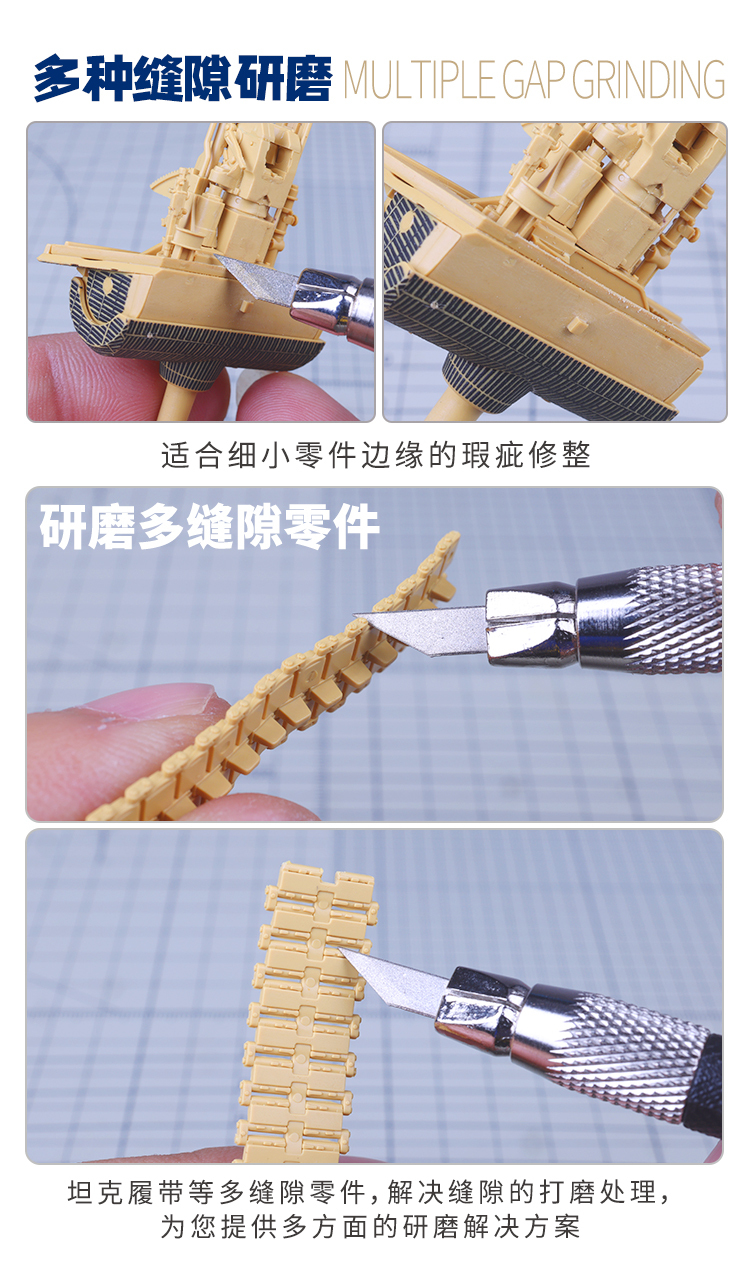 多种缝隙研磨 MULTIPLE GAP GRINDING

适合细小零件边缘的瑕疵修整

研磨多缝隙零件

坦克履带等多缝隙零件，解决缝隙的打磨处理，为您提供多方面的研磨解决方案