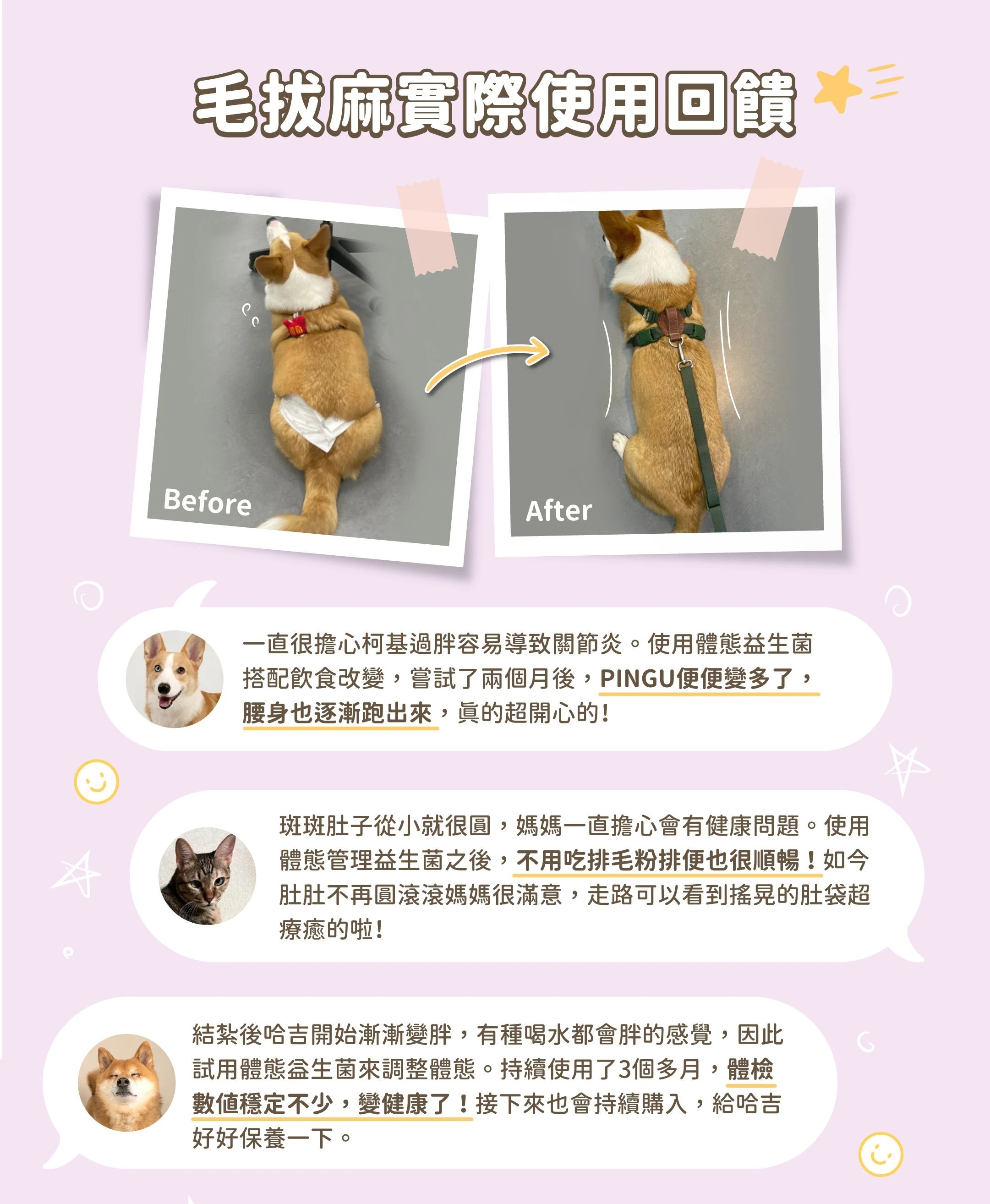 毛拔麻實際使用回饋

Before

After

一直很擔心柯基過胖容易導致關節炎。使用體態益生菌搭配飲食改變，嘗試了兩個月後，PINGU便便變多了，腰身也逐漸跑出來，真的超開心的！

斑斑肚子從小就很圓，媽媽一直擔心會有健康問題。使用體態管理益生菌之後，不用吃排毛粉排便也很順暢！如今肚肚不再圓滾滾媽媽很滿意，走路可以看到搖晃的肚袋超療癒的啦！

結紮後哈吉開始漸漸變胖，有種喝水都會胖的感覺，因此試用體態益生菌來調整體態。持續使用了3個多月，體檢數值穩定不少，變健康了！接下來也會持續購入，給哈吉好好保養一下。