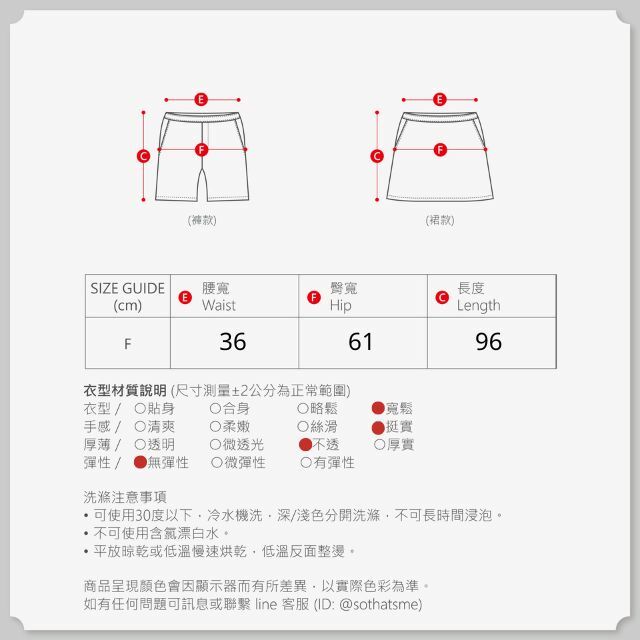 E
C
F
(褲款)

E
C
F
(裙款)

| SIZE GUIDE (cm) | E 腰寬 Waist | F 臀寬 Hip | C 長度 Length |
|---|---|---|---|
| F | 36 | 61 | 96 |

衣型材質說明 (尺寸測量±2公分為正常範圍)
衣型 / ○貼身 ○合身 ○略鬆 ●寬鬆
手感 / ○清爽 ○柔嫩 ○絲滑 ●挺實
厚薄 / ○透明 ○微透光 ●不透 ○厚實
彈性 / ●無彈性 ○微彈性 ○有彈性

洗滌注意事項
• 可使用30度以下，冷水機洗，深/淺色分開洗滌，不可長時間浸泡。
• 不可使用含氯漂白水。
• 平放晾乾或低溫慢速烘乾，低溫反面整燙。

商品呈現顏色會因顯示器而有所差異，以實際色彩為準。
如有任何問題可訊息或聯繫 line 客服 (ID: @sothatsme)