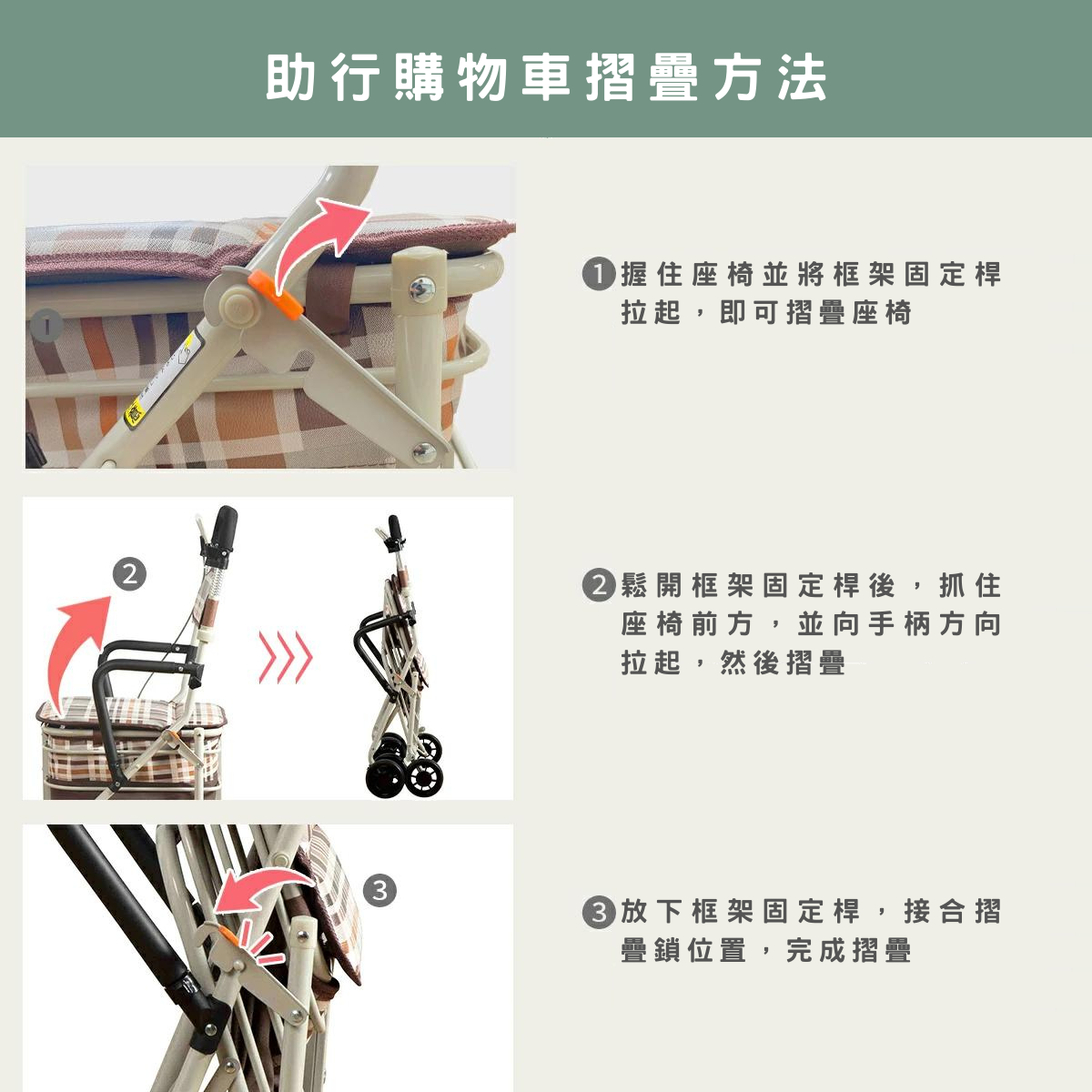 助行購物車摺疊方法

1

❶握住座椅並將框架固定桿拉起，即可摺疊座椅

2

❷鬆開框架固定桿後，抓住座椅前方，並向手柄方向拉起，然後摺疊

3

❸放下框架固定桿，接合摺疊鎖位置，完成摺疊