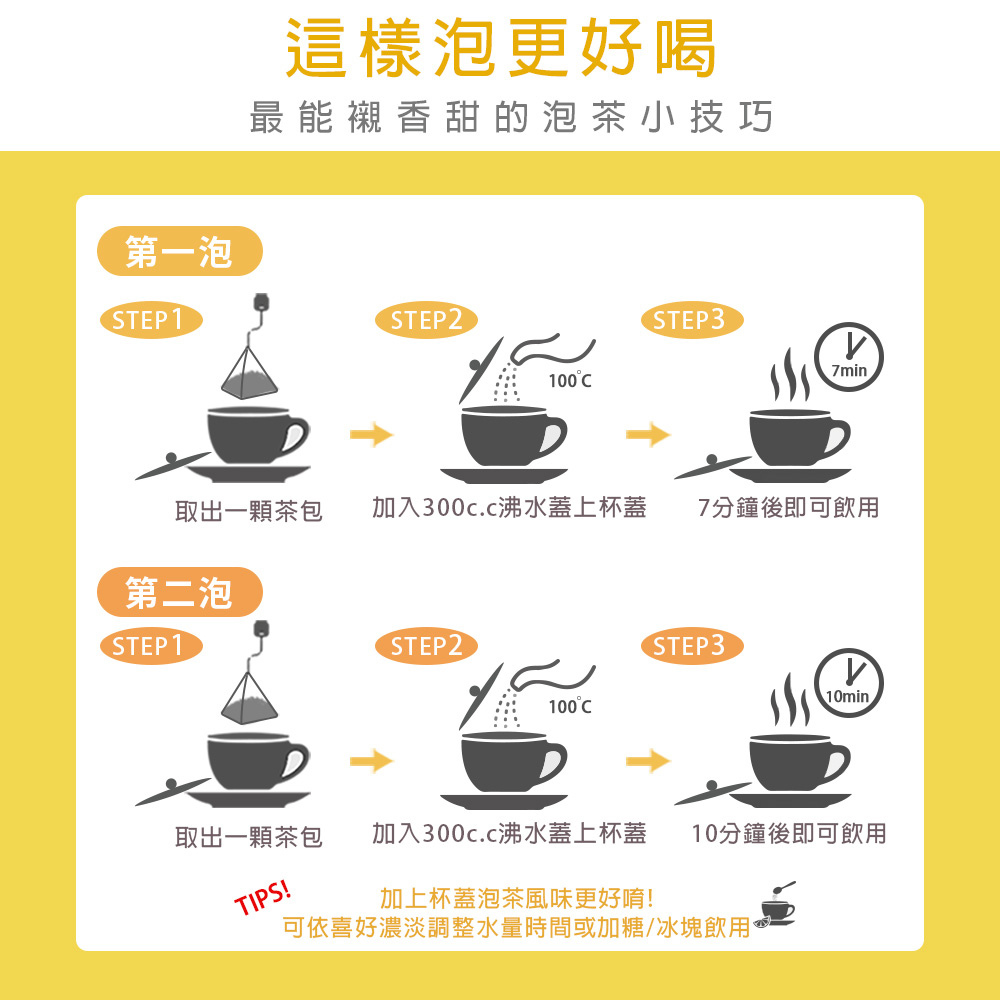 這樣泡更好喝

最能襯香甜的泡茶小技巧

第一泡

STEP1

取出一顆茶包

STEP2

100°C

加入300c.c沸水蓋上杯蓋

STEP3

7min

7分鐘後即可飲用

第二泡

STEP1

取出一顆茶包

STEP2

100°C

加入300c.c沸水蓋上杯蓋

STEP3

10min

10分鐘後即可飲用

TIPS!

加上杯蓋泡茶風味更好唷!
可依喜好濃淡調整水量時間或加糖/冰塊飲用