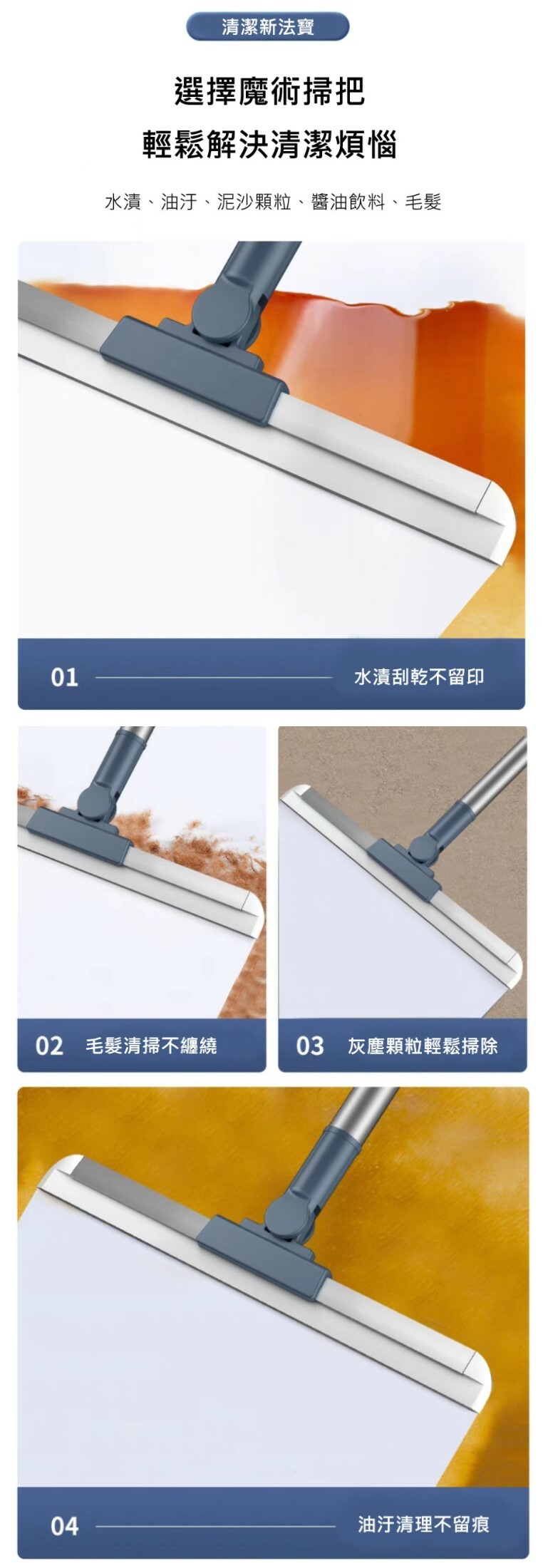 清潔新法寶

選擇魔術掃把

輕鬆解決清潔煩惱

水漬、油汙、泥沙顆粒、醬油飲料、毛髮

01 水漬刮乾不留印

02 毛髮清掃不纏繞

03 灰塵顆粒輕鬆掃除

04 油汙清理不留痕