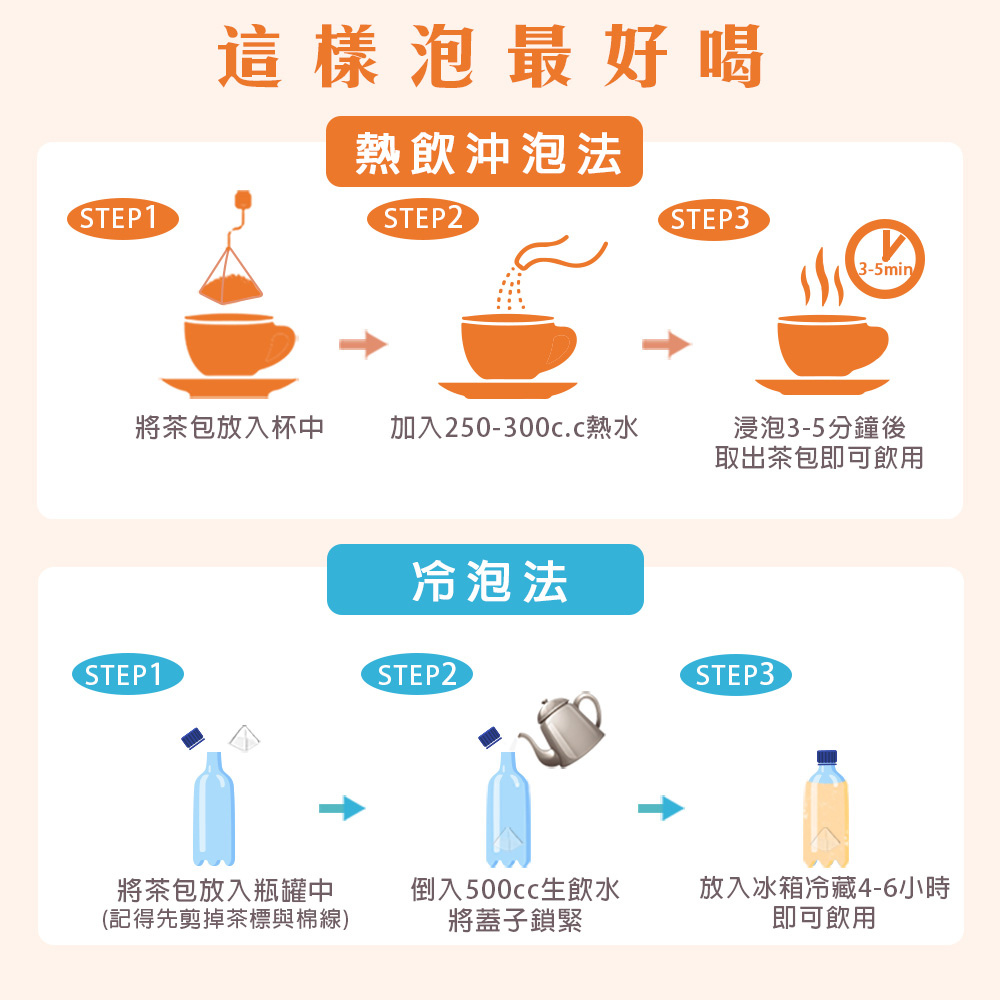 這樣泡最好喝

熱飲沖泡法

STEP1

將茶包放入杯中

STEP2

加入250-300c.c熱水

STEP3

3-5min

浸泡3-5分鐘後
取出茶包即可飲用

冷泡法

STEP1

將茶包放入瓶罐中
(記得先剪掉茶標與棉線)

STEP2

倒入500cc生飲水
將蓋子鎖緊

STEP3

放入冰箱冷藏4-6小時
即可飲用