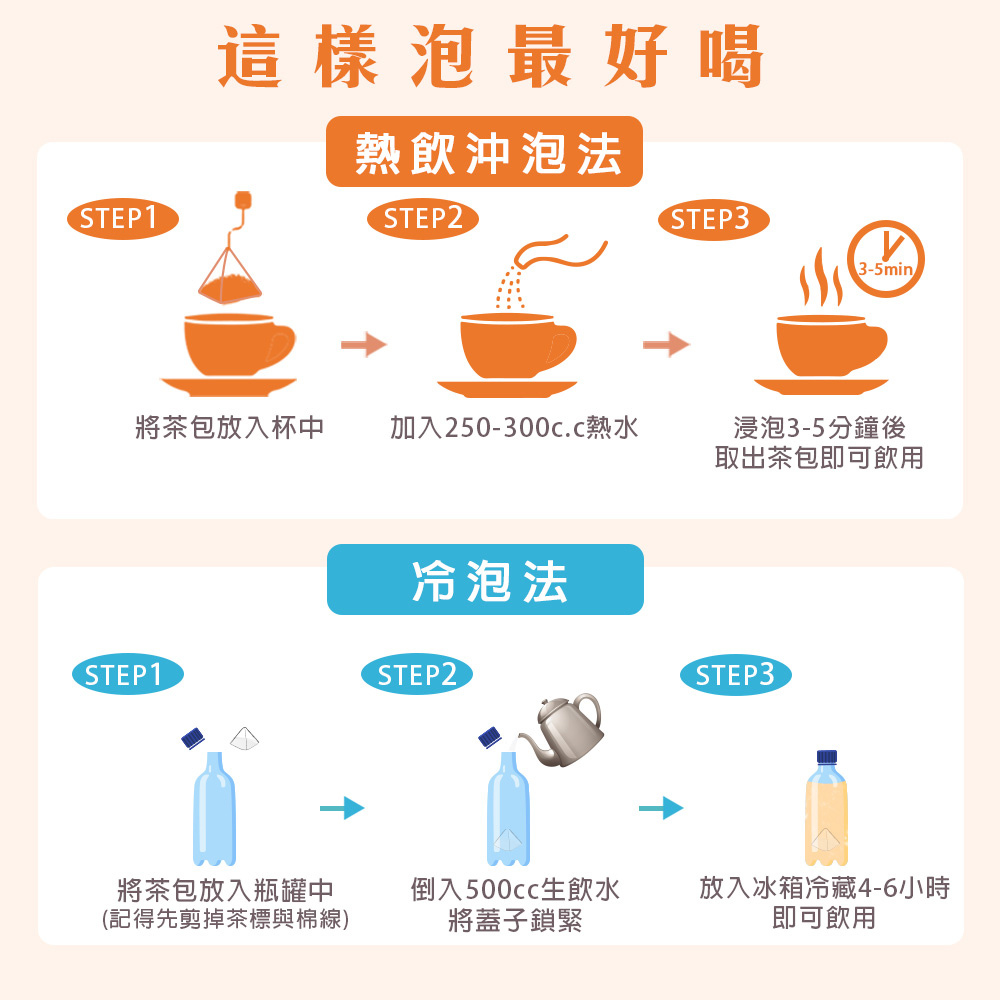 這樣泡最好喝

熱飲沖泡法

STEP1
將茶包放入杯中

STEP2
加入250-300c.c熱水

STEP3
3-5min
浸泡3-5分鐘後
取出茶包即可飲用

冷泡法

STEP1
將茶包放入瓶罐中
(記得先剪掉茶標與棉線)

STEP2
倒入500cc生飲水
將蓋子鎖緊

STEP3
放入冰箱冷藏4-6小時
即可飲用