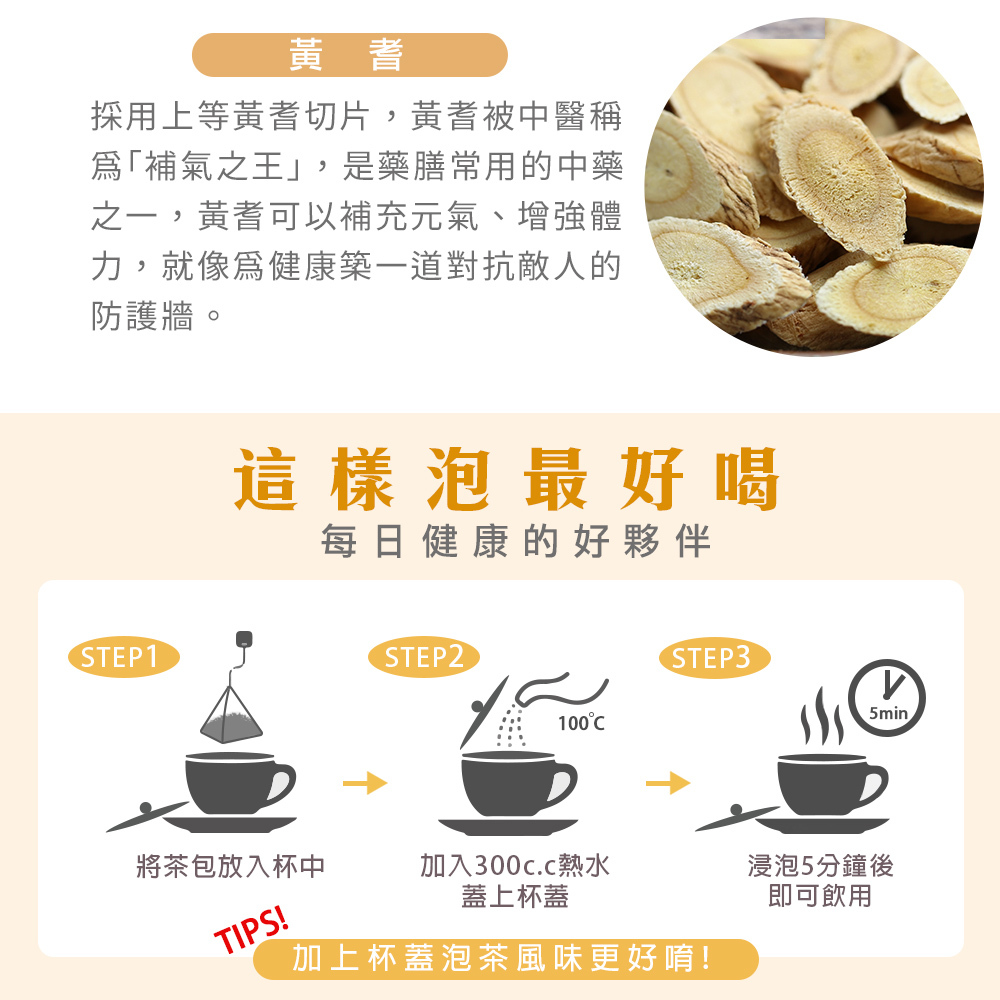 黃耆

採用上等黃耆切片，黃耆被中醫稱爲「補氣之王」，是藥膳常用的中藥之一，黃耆可以補充元氣、增強體力，就像爲健康築一道對抗敵人的防護牆。

這樣泡最好喝

每日健康的好夥伴

STEP1

將茶包放入杯中

STEP2

100°C

加入300c.c熱水
蓋上杯蓋

STEP3

5min

浸泡5分鐘後
即可飲用

TIPS!

加上杯蓋泡茶風味更好唷!