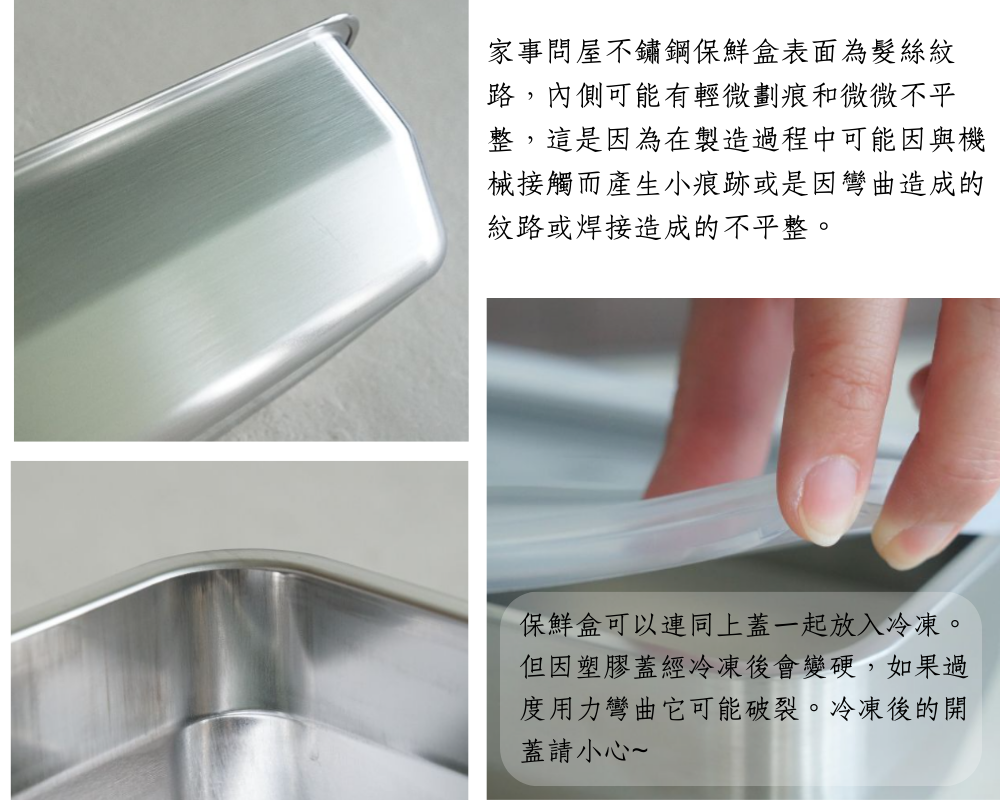 家事問屋不鏽鋼保鮮盒表面為髮絲紋路，內側可能有輕微劃痕和微微不平整，這是因為在製造過程中可能因與機械接觸而產生小痕跡或是因彎曲造成的紋路或焊接造成的不平整。

保鮮盒可以連同上蓋一起放入冷凍。但因塑膠蓋經冷凍後會變硬，如果過度用力彎曲它可能破裂。冷凍後的開蓋請小心~