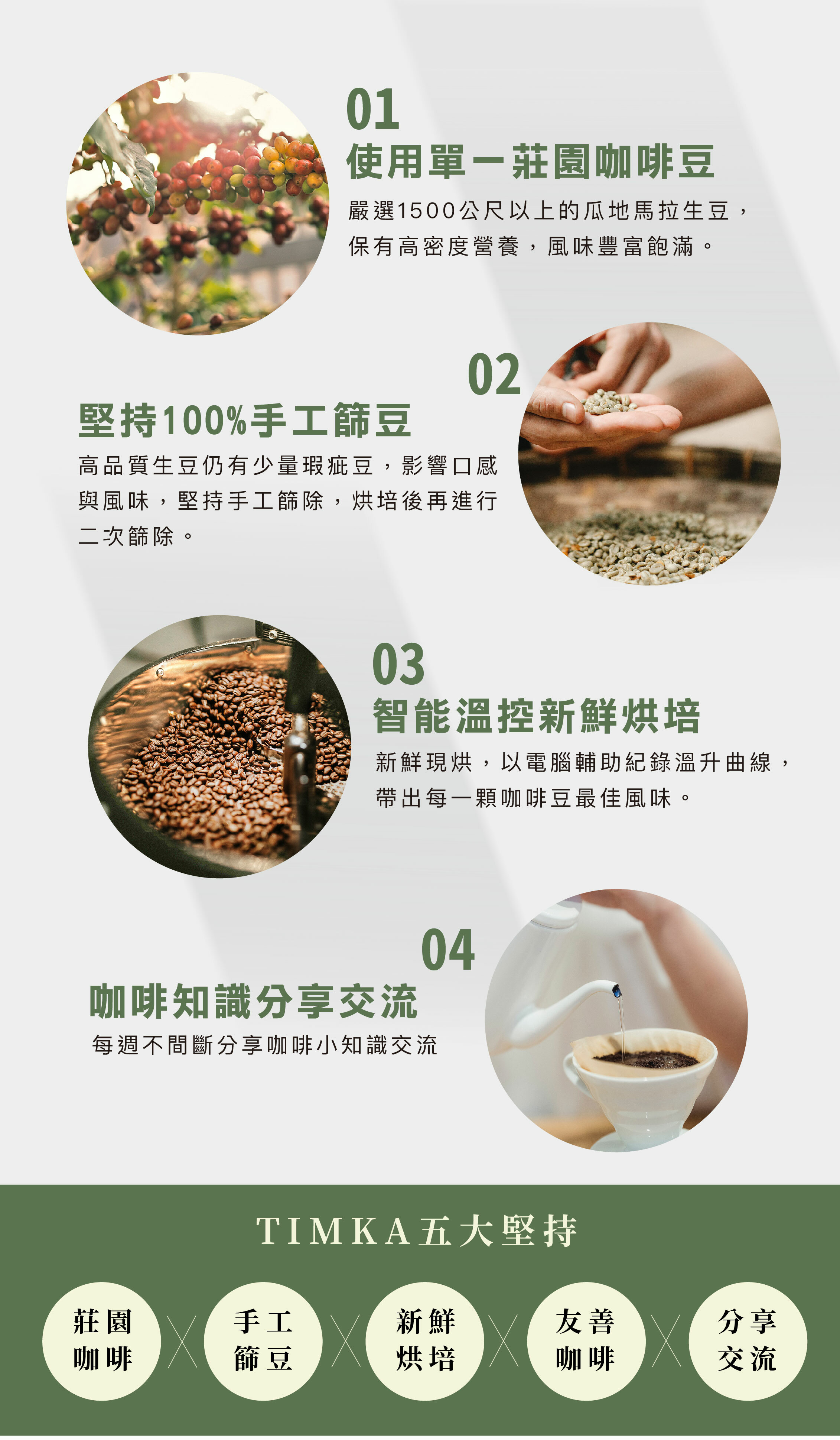 01
使用單一莊園咖啡豆

嚴選1500公尺以上的瓜地馬拉生豆，保有高密度營養，風味豐富飽滿。

02
堅持100%手工篩豆

高品質生豆仍有少量瑕疵豆，影響口感與風味，堅持手工篩除，烘培後再進行二次篩除。

03
智能溫控新鮮烘培

新鮮現烘，以電腦輔助紀錄溫升曲線，帶出每一顆咖啡豆最佳風味。

04
咖啡知識分享交流

每週不間斷分享咖啡小知識交流

TIMKA五大堅持

莊園咖啡 X 手工篩豆 X 新鮮烘培 X 友善咖啡 X 分享交流