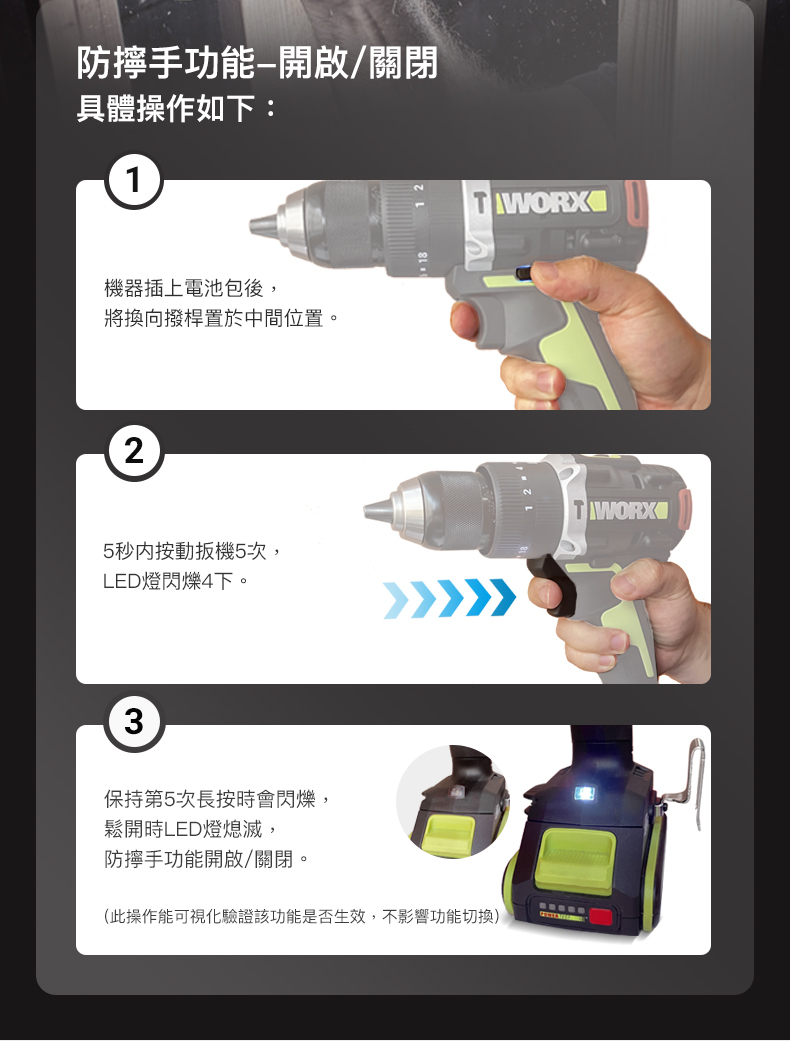 防擰手功能–開啟/關閉
具體操作如下：

1

機器插上電池包後，
將換向撥桿置於中間位置。

WORX

2

5秒內按動扳機5次，
LED燈閃爍4下。

WORX

3

保持第5次長按時會閃爍，
鬆開時LED燈熄滅，
防擰手功能開啟/關閉。

（此操作能可視化驗證該功能是否生效，不影響功能切換）