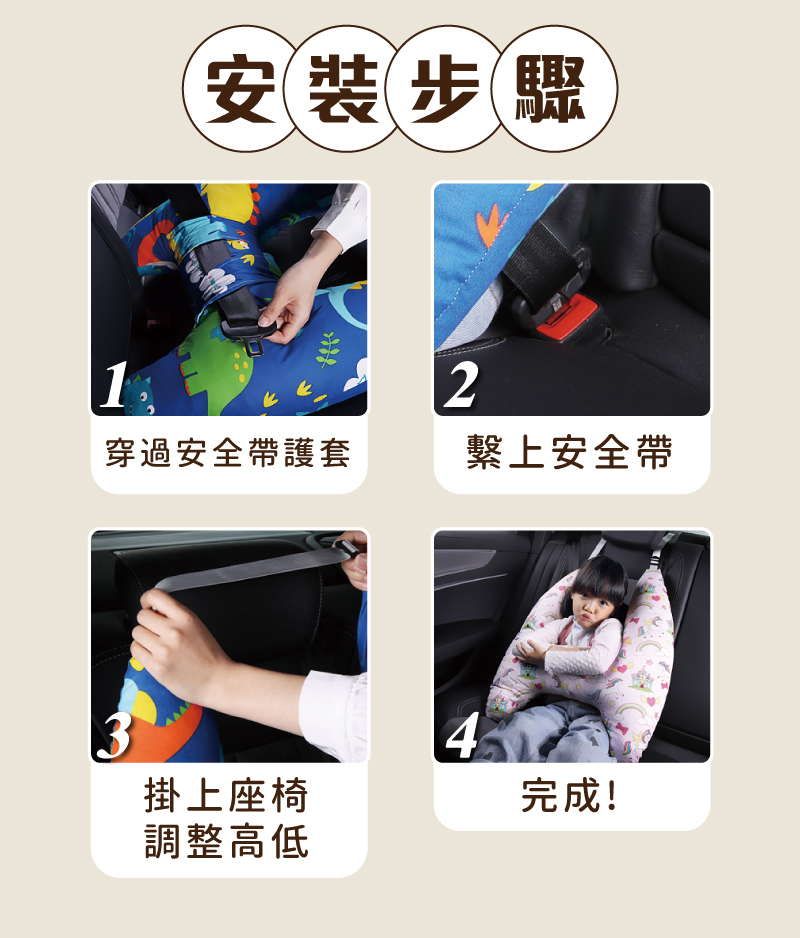 安裝步驟

1
穿過安全帶護套

2
繫上安全帶

3
掛上座椅
調整高低

4
完成!