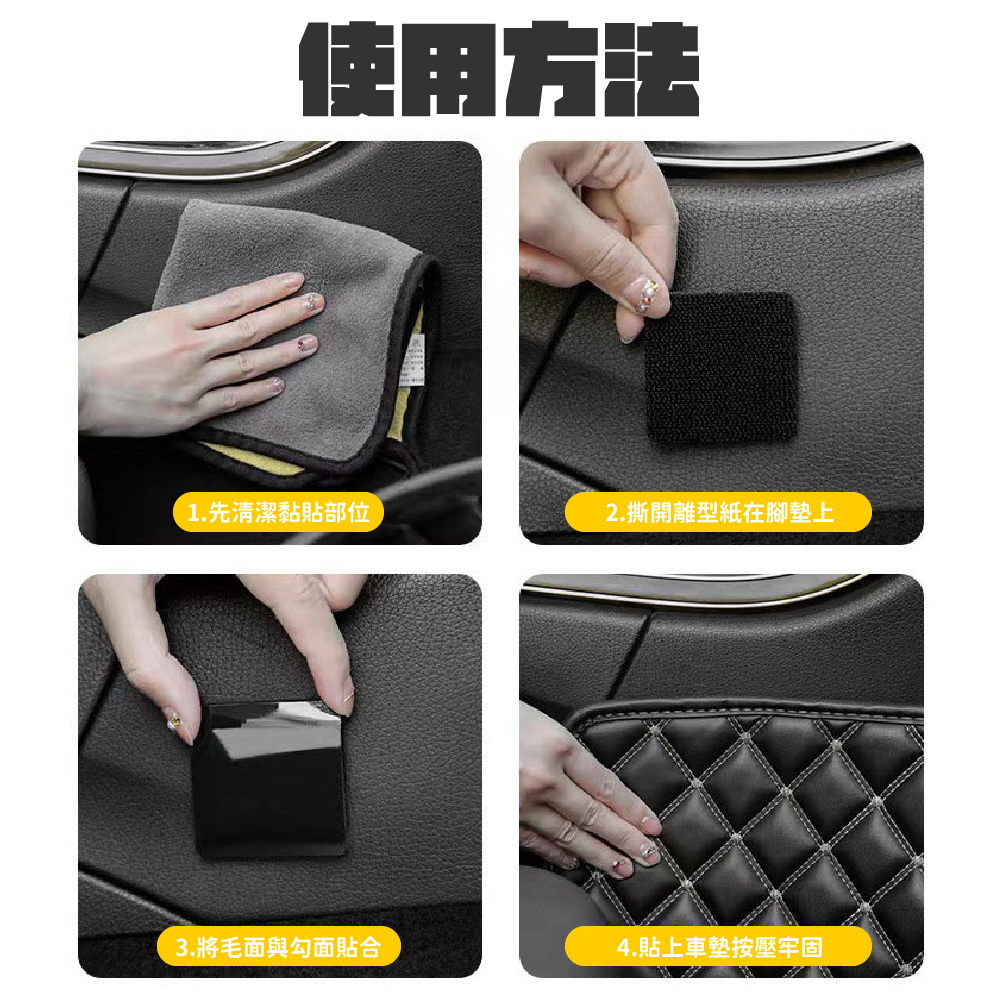 使用方法

1.先清潔黏貼部位

2.撕開離型紙在腳墊上

3.將毛面與勾面貼合

4.貼上車墊按壓牢固