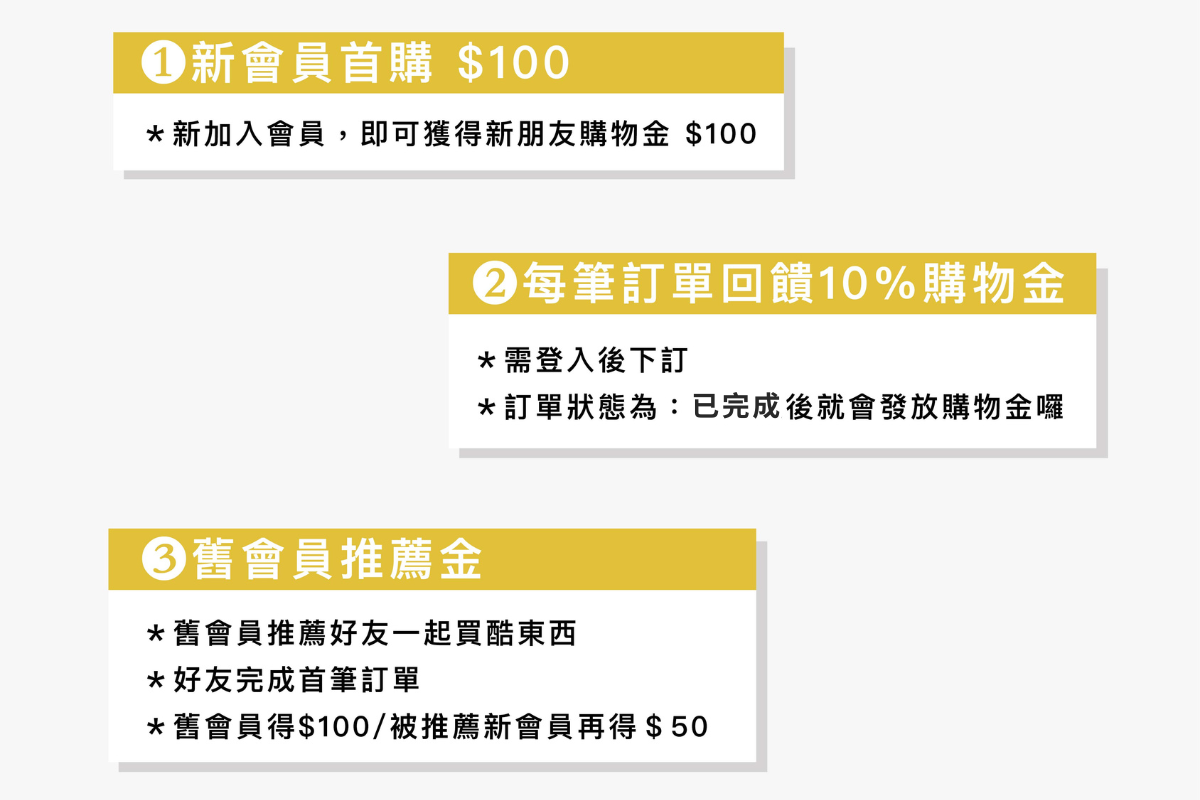 ❶新會員首購 $100

*新加入會員，即可獲得新朋友購物金 $100

❷每筆訂單回饋10%購物金

*需登入後下訂
*訂單狀態為：已完成後就會發放購物金囉

❸舊會員推薦金

*舊會員推薦好友一起買酷東西
*好友完成首筆訂單
*舊會員得$100/被推薦新會員再得$50