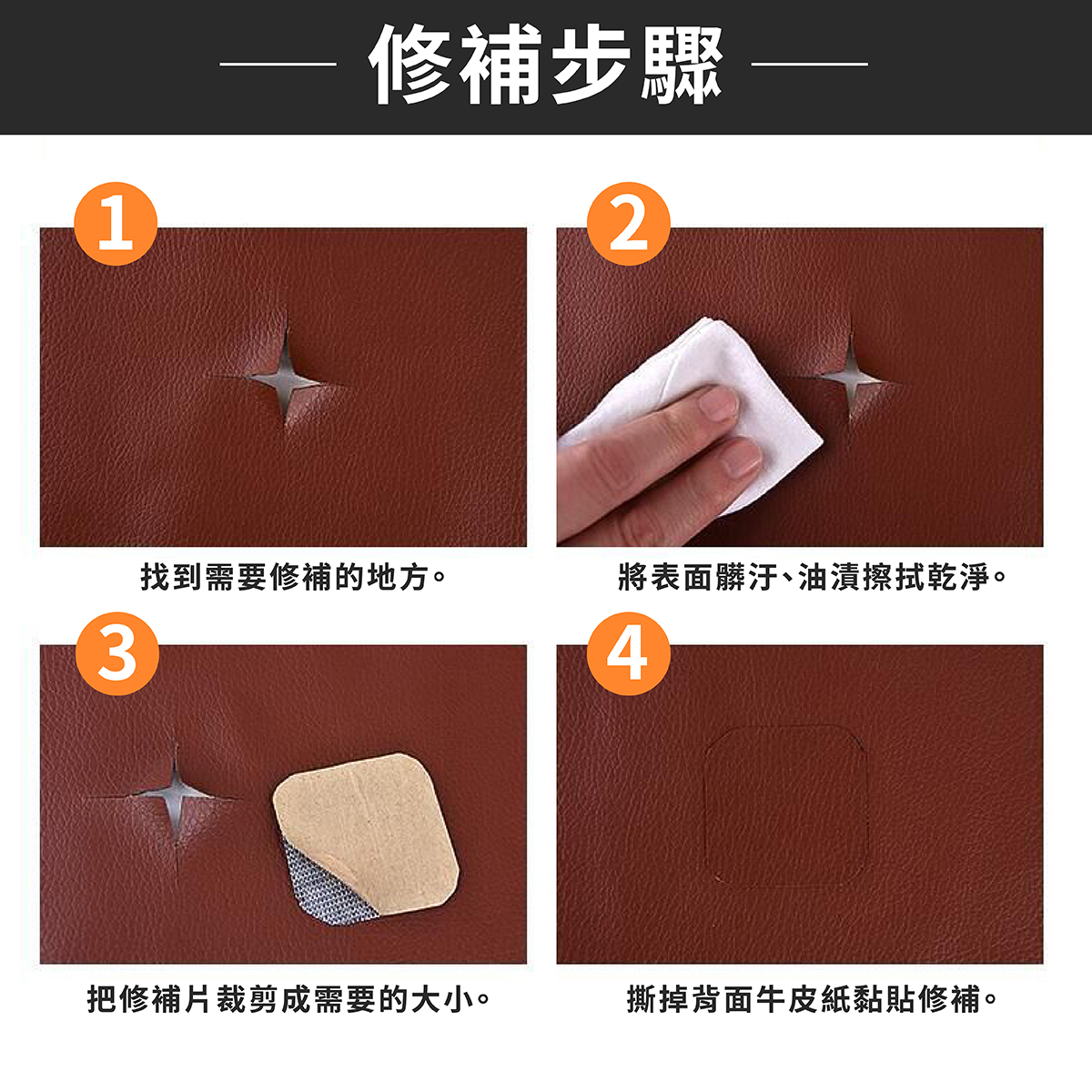 修補步驟

1

找到需要修補的地方。

2

將表面髒汙、油漬擦拭乾淨。

3

把修補片裁剪成需要的大小。

4

撕掉背面牛皮紙黏貼修補。