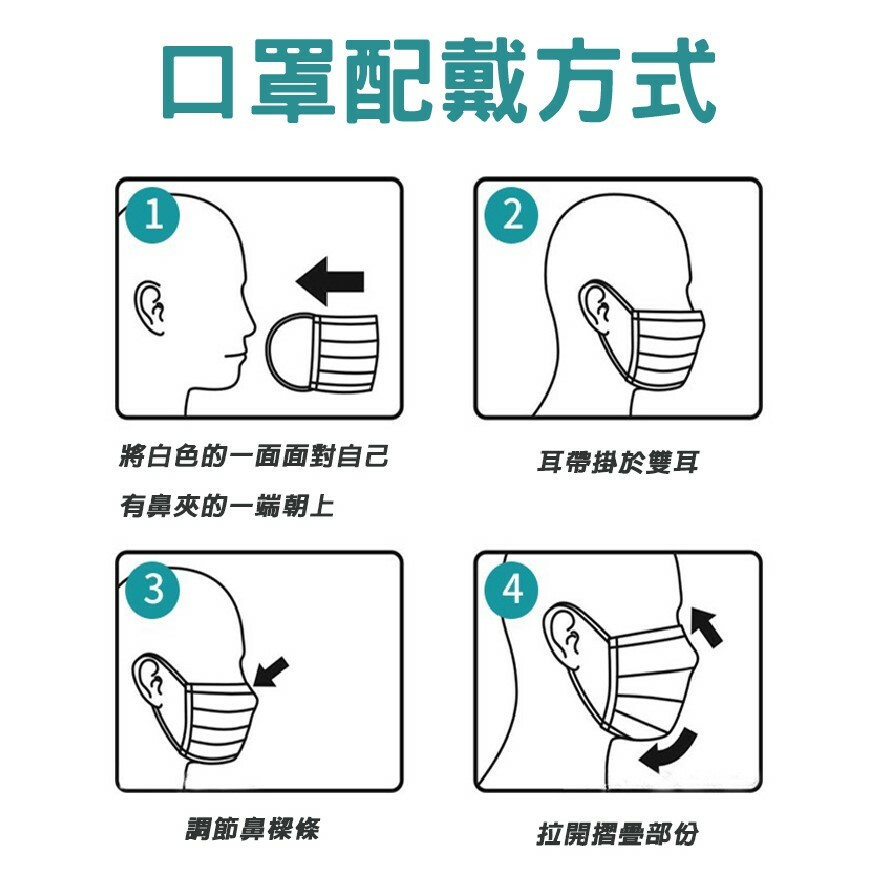 口罩配戴方式

1

將白色的一面面對自己

有鼻夾的一端朝上

2

耳帶掛於雙耳

3

調節鼻樑條

4

拉開摺疊部份