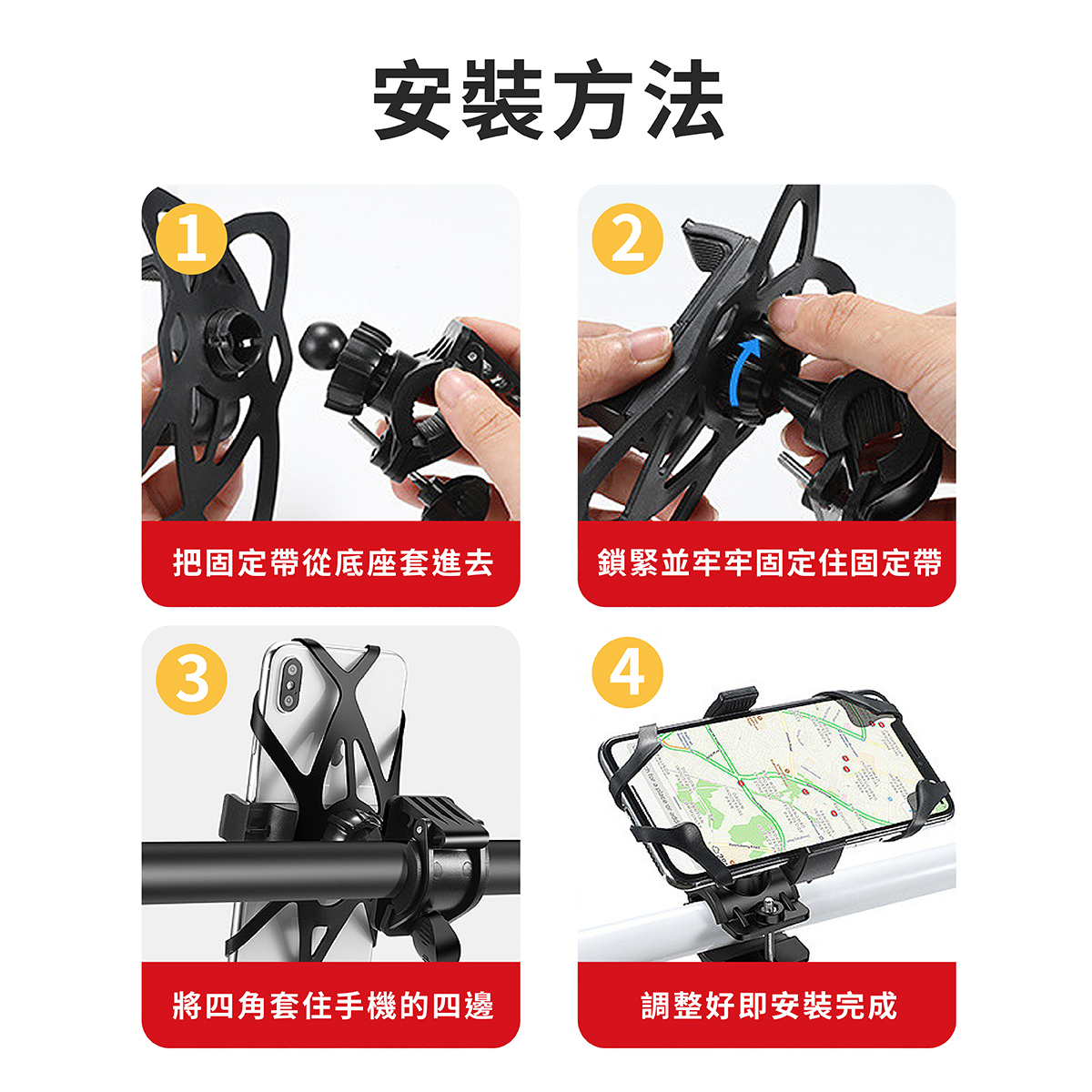 安裝方法

1

把固定帶從底座套進去

2

鎖緊並牢牢固定住固定帶

3

將四角套住手機的四邊

4

調整好即安裝完成