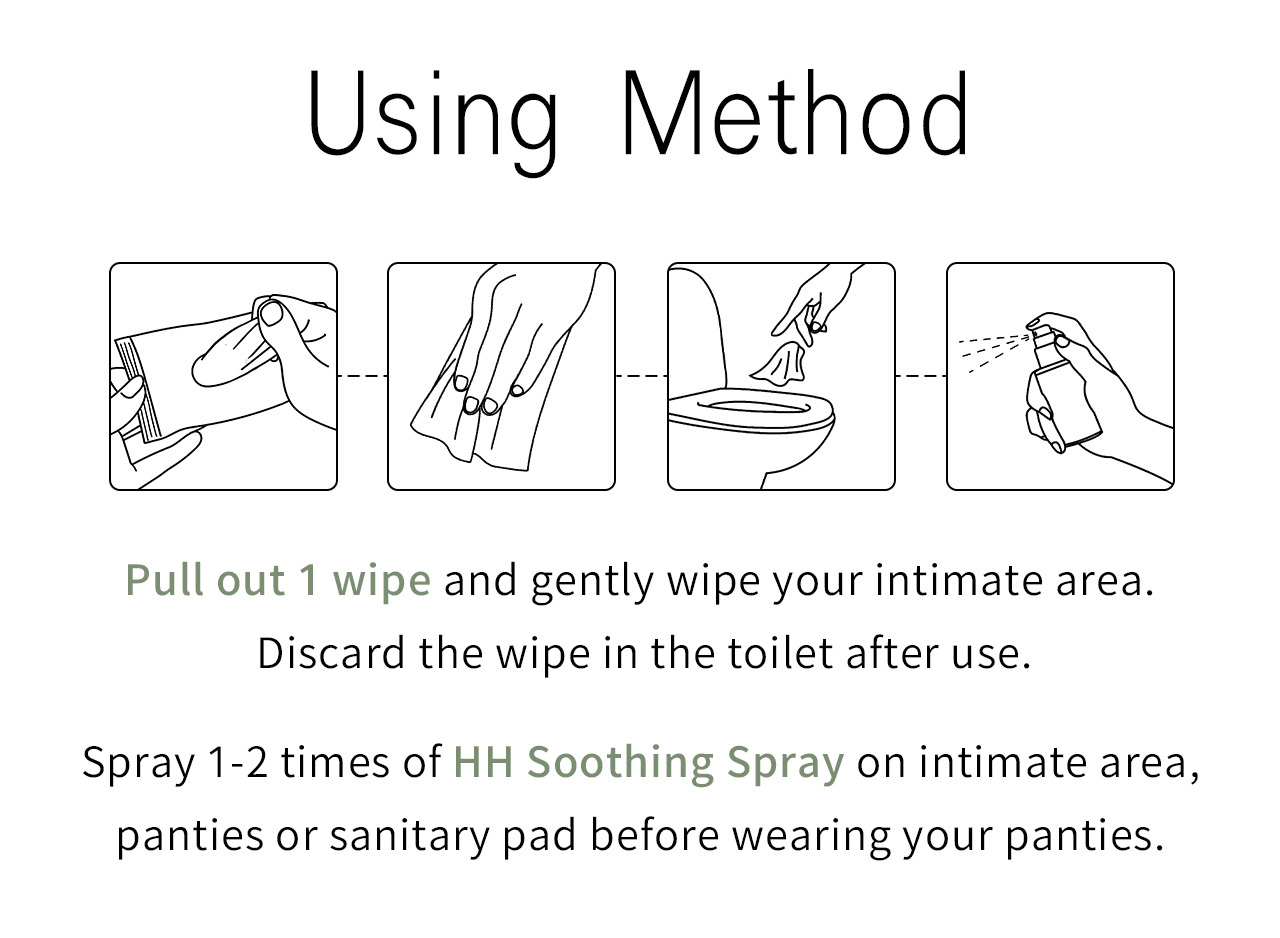 Using Method

Pull out 1 wipe and gently wipe your intimate area. Discard the wipe in the toilet after use.

Spray 1-2 times of HH Soothing Spray on intimate area, panties or sanitary pad before wearing your panties.