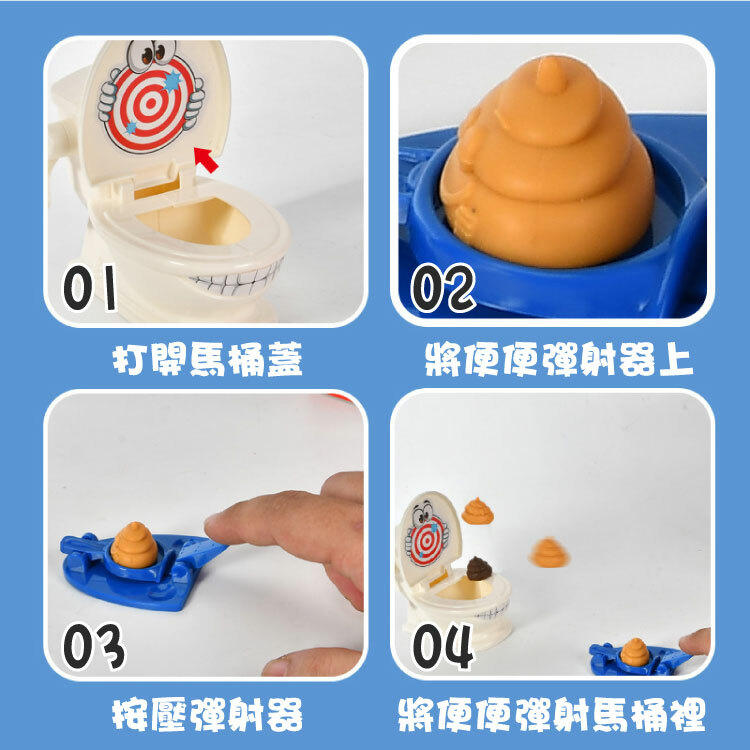 01

打開馬桶蓋

02

將便便彈射器上

03

按壓彈射器

04

將便便彈射馬桶裡