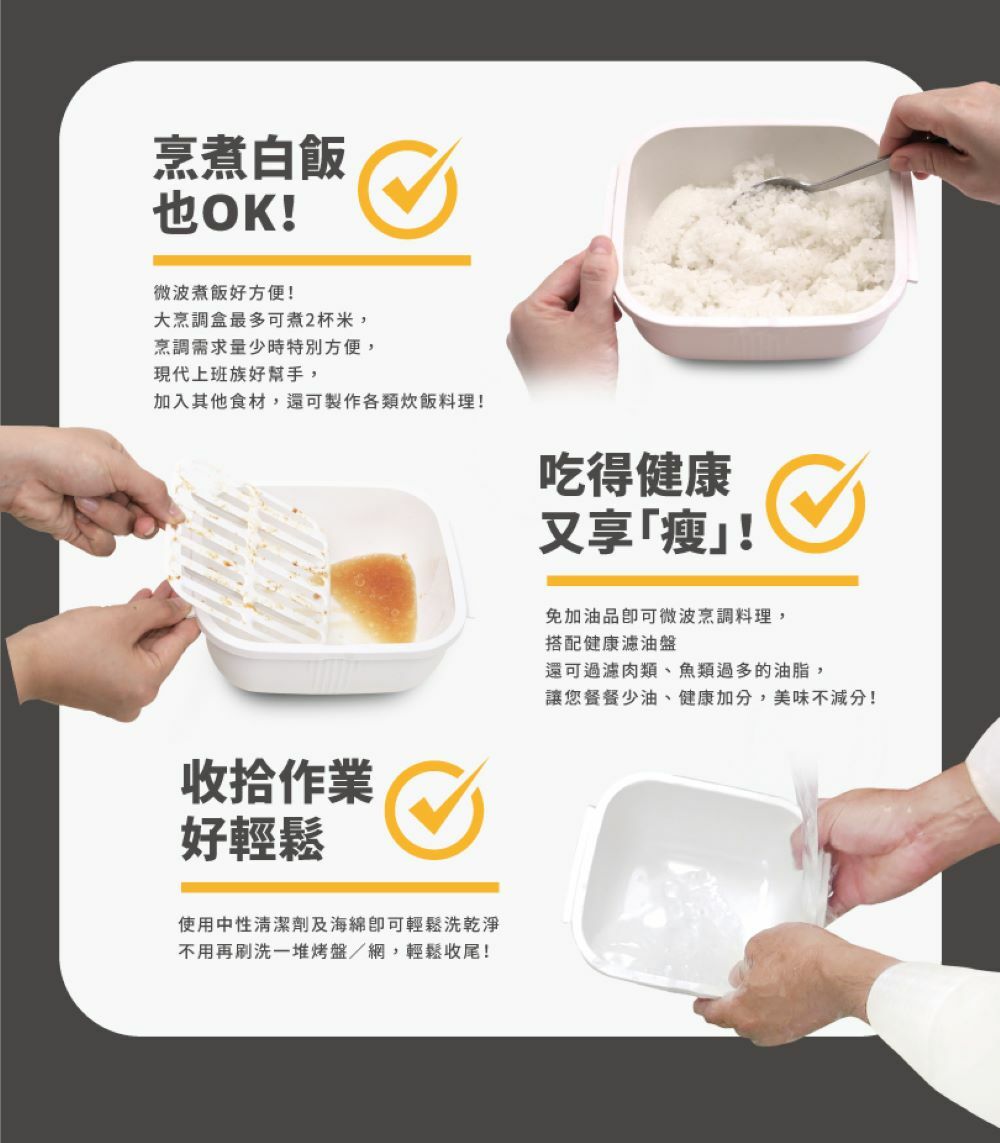 烹煮白飯
也OK!

微波煮飯好方便！
大烹調盒最多可煮2杯米，
烹調需求量少時特別方便，
現代上班族好幫手，
加入其他食材，還可製作各類炊飯料理！

吃得健康
又享「瘦」!

免加油品即可微波烹調料理，
搭配健康濾油盤
還可過濾肉類、魚類過多的油脂，
讓您餐餐少油、健康加分，美味不減分！

收拾作業
好輕鬆

使用中性清潔劑及海綿即可輕鬆洗乾淨
不用再刷洗一堆烤盤／網，輕鬆收尾！