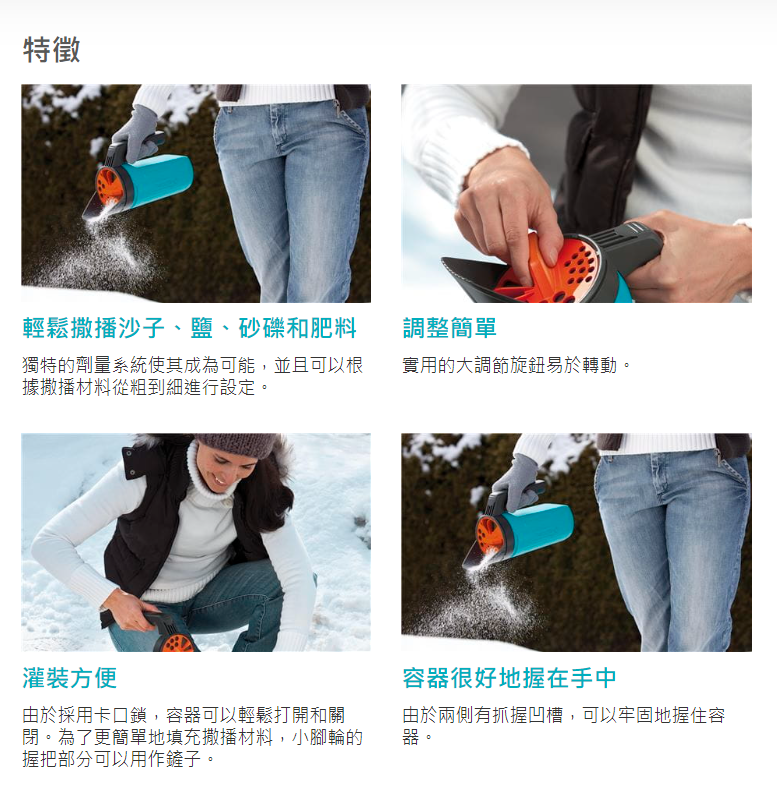 特徵

輕鬆撒播沙子、鹽、砂礫和肥料

獨特的劑量系統使其成為可能，並且可以根據撒播材料從粗到細進行設定。

調整簡單

實用的大調節旋鈕易於轉動。

灌裝方便

由於採用卡口鎖，容器可以輕鬆打開和關閉。為了更簡單地填充撒播材料，小腳輪的握把部分可以用作鏟子。

容器很好地握在手中

由於兩側有抓握凹槽，可以牢固地握住容器。