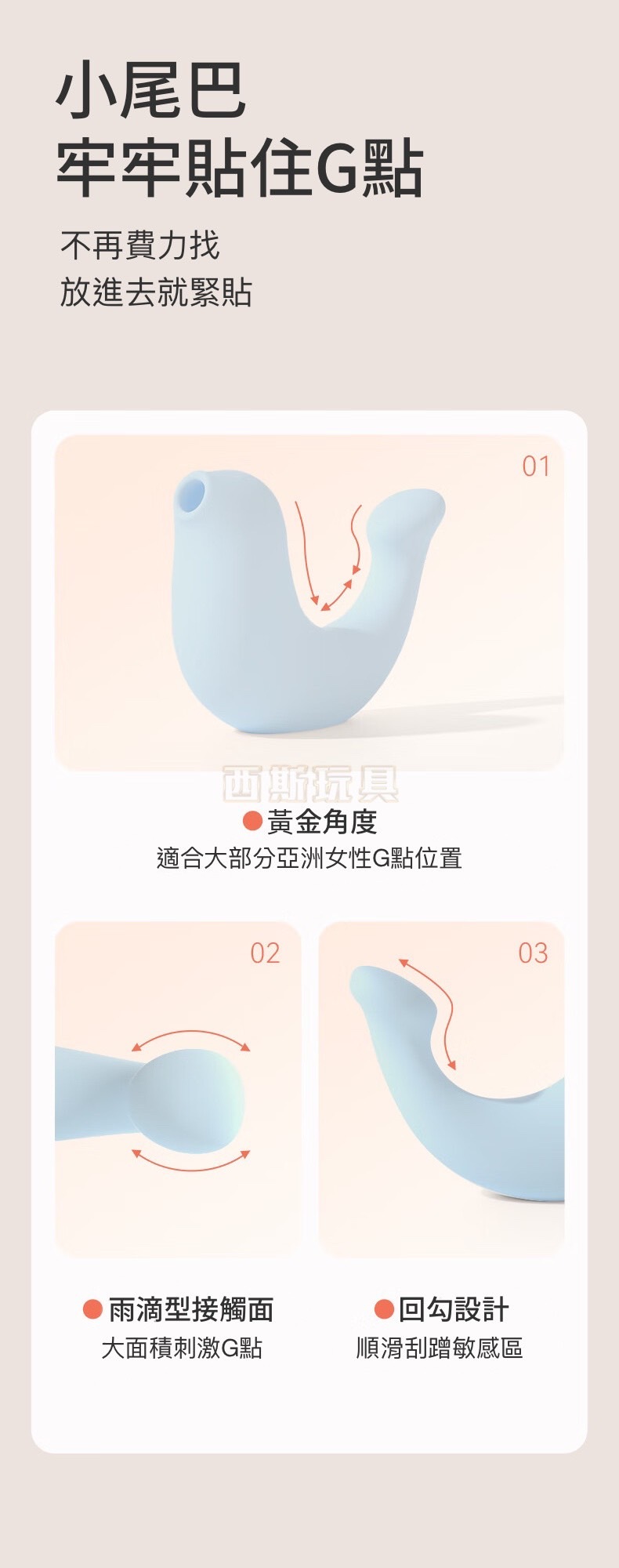 小尾巴
牢牢貼住G點

不再費力找
放進去就緊貼

01

西斯玩具

黃金角度
適合大部分亞洲女性G點位置

02

03

雨滴型接觸面
大面積刺激G點

回勾設計
順滑刮蹭敏感區