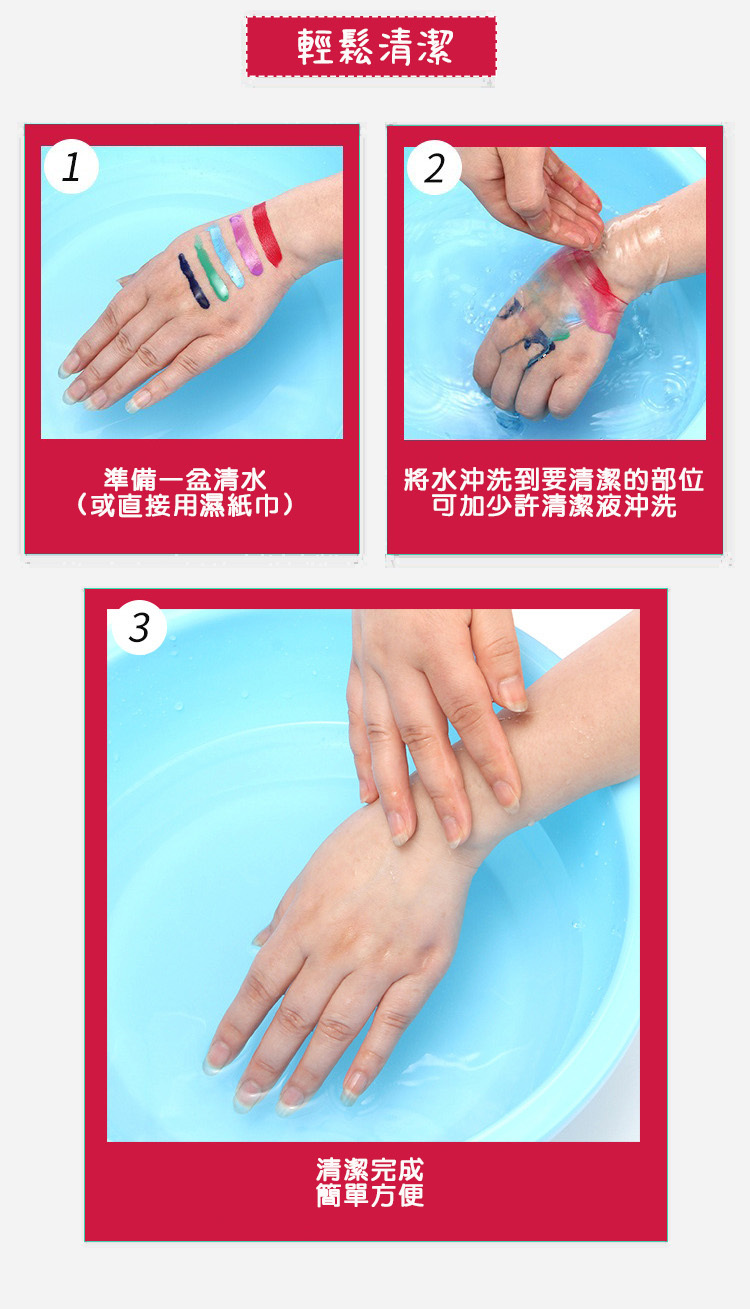 輕鬆清潔

1

準備一盆清水
（或直接用濕紙巾）

2

將水沖洗到要清潔的部位
可加少許清潔液沖洗

3

清潔完成
簡單方便