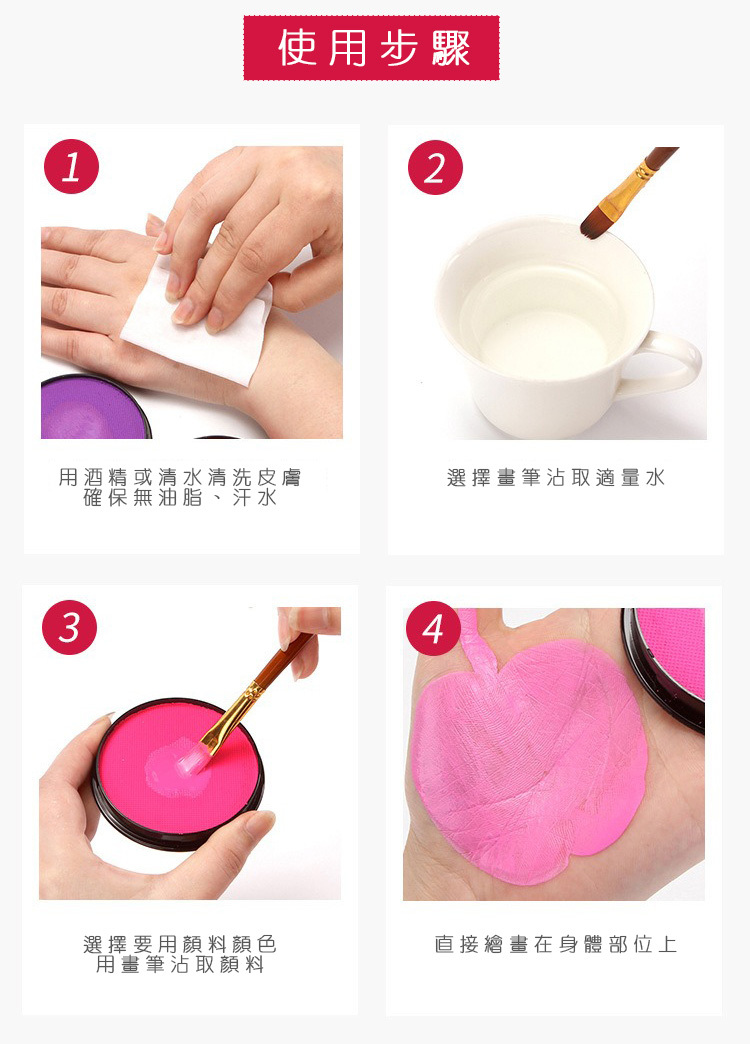 使用步驟

1

用酒精或清水清洗皮膚
確保無油脂、汗水

2

選擇畫筆沾取適量水

3

選擇要用顏料顏色
用畫筆沾取顏料

4

直接繪畫在身體部位上