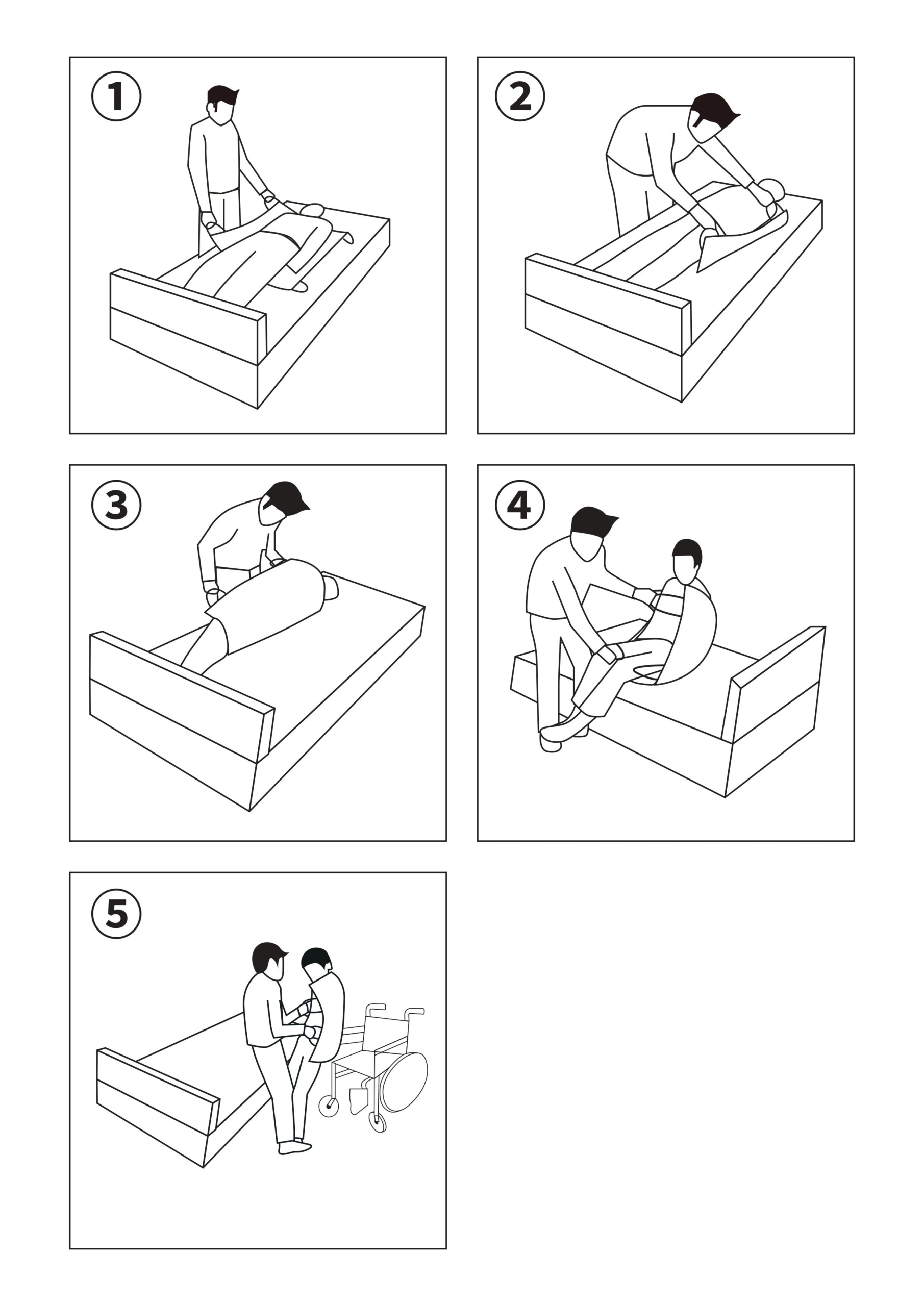 1

2

3

4

5