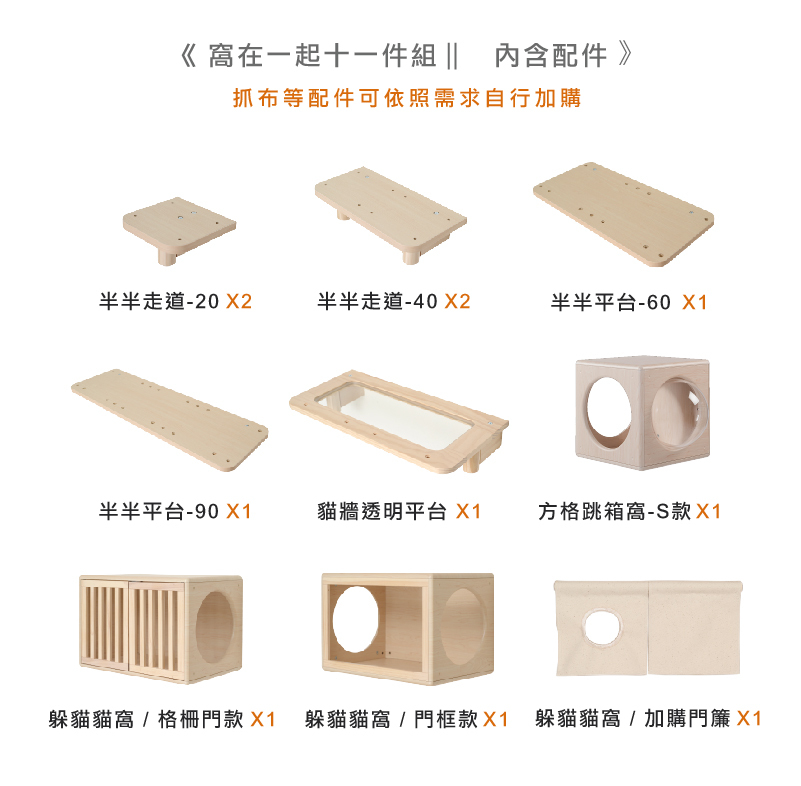 《 窩在一起十一件組 || 內含配件 》
抓布等配件可依照需求自行加購

半半走道-20 X2

半半走道-40 X2

半半平台-60 X1

半半平台-90 X1

貓牆透明平台 X1

方格跳箱窩-S款 X1

躲貓貓窩 / 格柵門款 X1

躲貓貓窩 / 門框款 X1

躲貓貓窩 / 加購門簾 X1