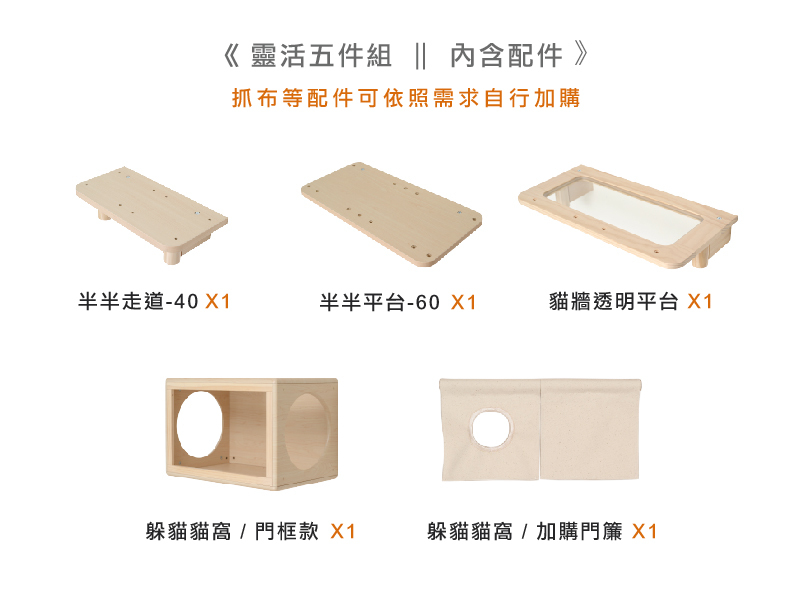 《 靈活五件組 || 內含配件 》

抓布等配件可依照需求自行加購

半半走道-40 X1

半半平台-60 X1

貓牆透明平台 X1

躲貓貓窩 / 門框款 X1

躲貓貓窩 / 加購門簾 X1