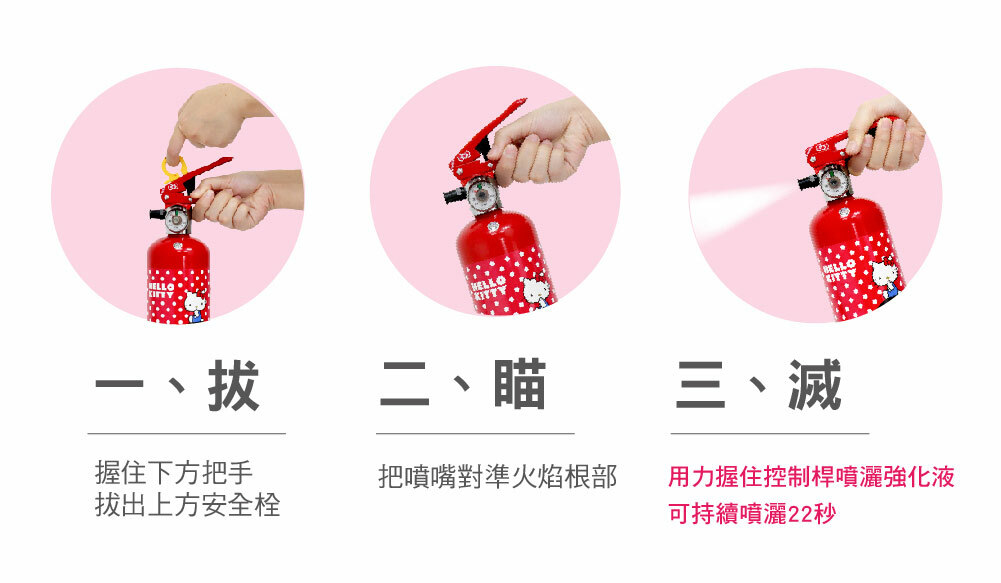 HELLO KITTY

一、拔

握住下方把手
拔出上方安全栓

HELLO KITTY

二、瞄

把噴嘴對準火焰根部

HELLO KITTY

三、滅

用力握住控制桿噴灑強化液
可持續噴灑22秒