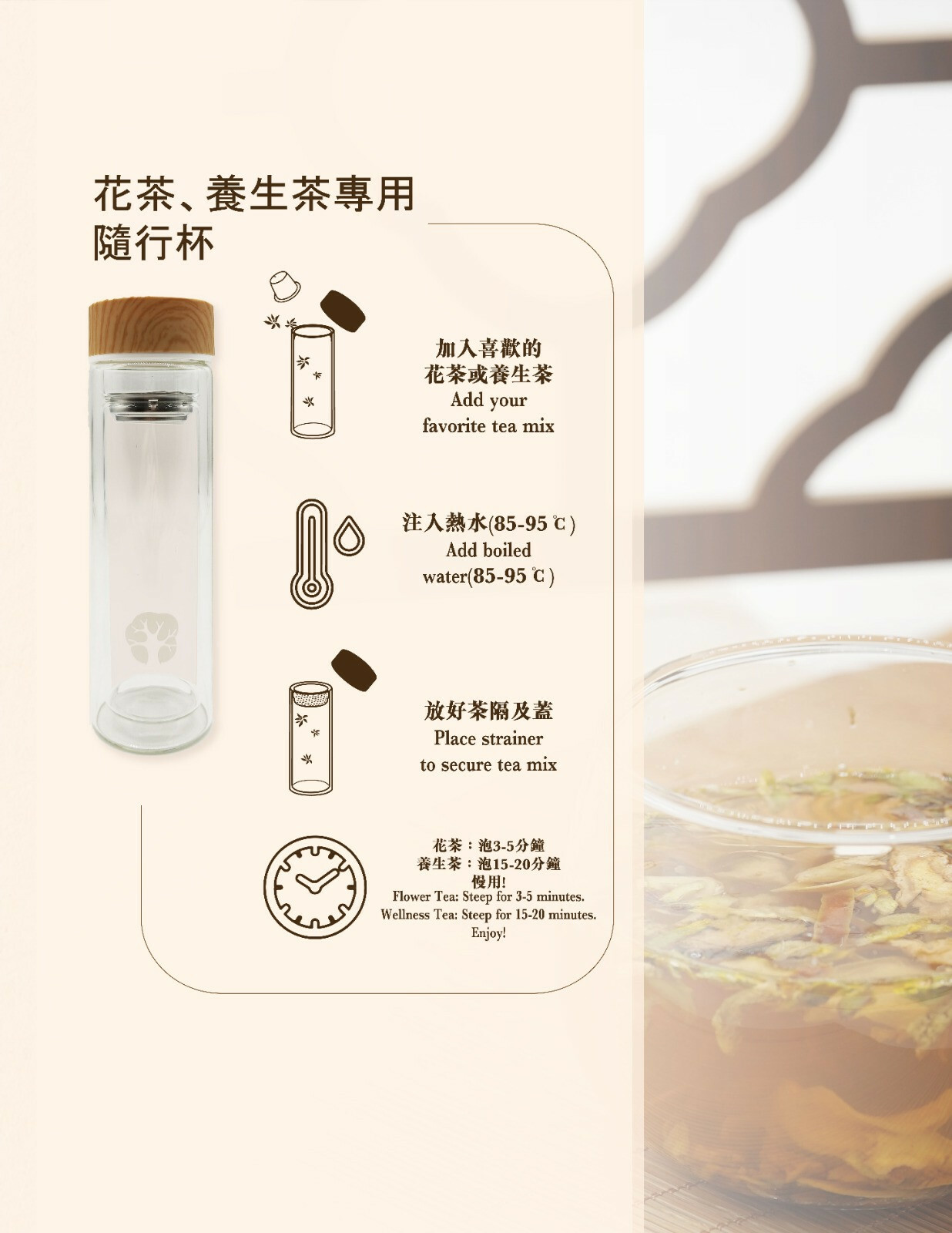 花茶、養生茶專用
隨行杯

加入喜歡的
花茶或養生茶
Add your
favorite tea mix

注入熱水(85-95 ℃)
Add boiled
water(85-95 ℃)

放好茶隔及蓋
Place strainer
to secure tea mix

花茶：泡3-5分鐘
養生茶：泡15-20分鐘
慢用!
Flower Tea: Steep for 3-5 minutes.
Wellness Tea: Steep for 15-20 minutes.
Enjoy!