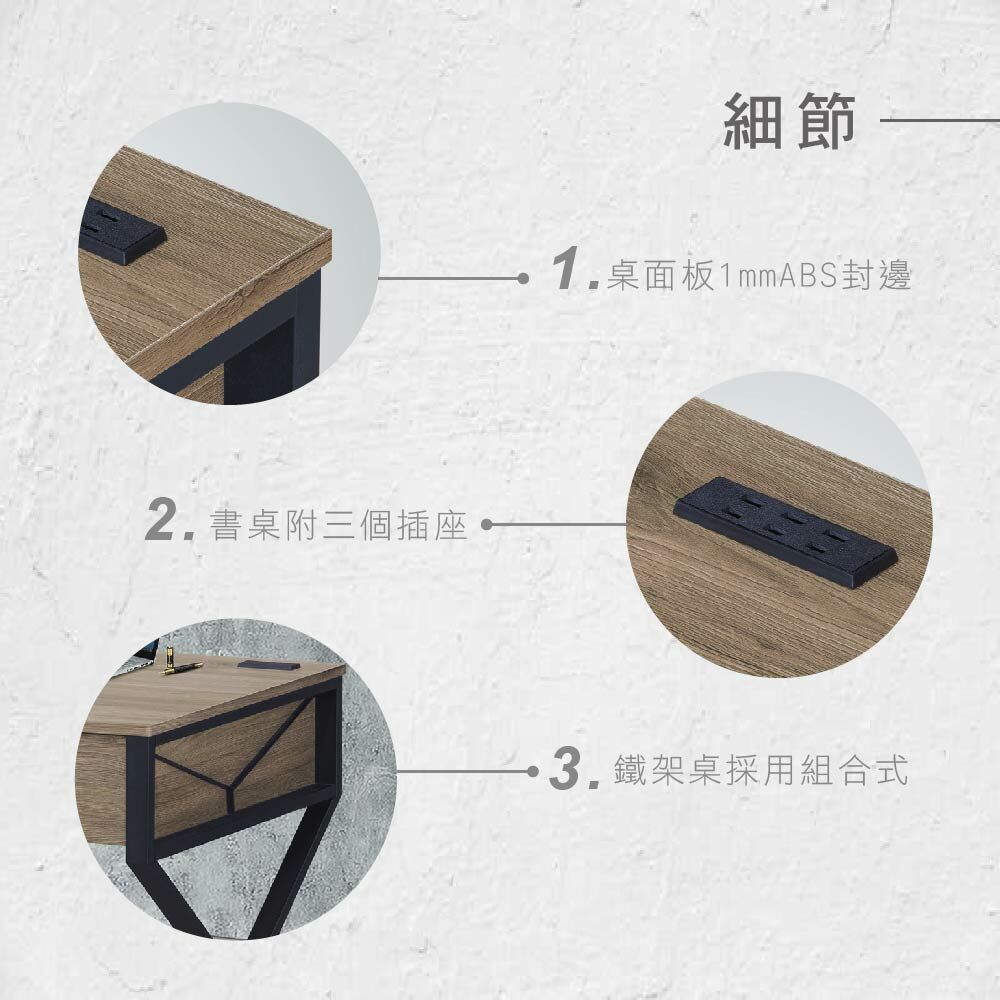 細節

1. 桌面板1mmABS封邊

2. 書桌附三個插座

3. 鐵架桌採用組合式