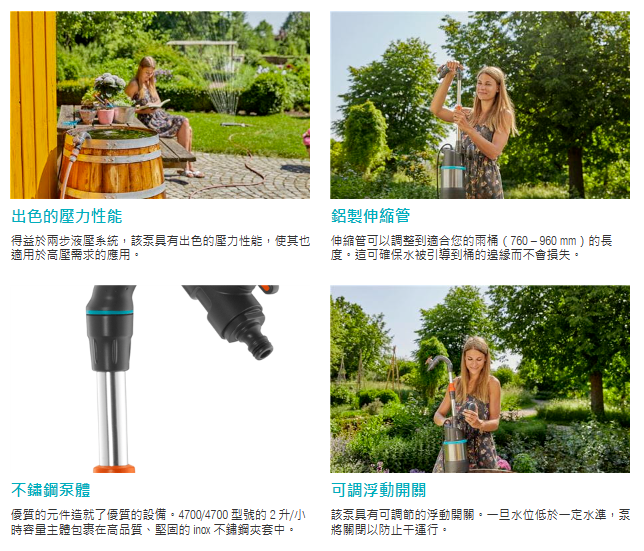 出色的壓力性能

得益於兩步液壓系統，該泵具有出色的壓力性能，使其也適用於高壓需求的應用。

鋁製伸縮管

伸縮管可以調整到適合您的雨桶（760 – 960 mm）的長度。這可確保水被引導到桶的邊緣而不會損失。

不鏽鋼泵體

優質的元件造就了優質的設備。4700/4700 型號的 2 升/小時容量主體包裹在高品質、堅固的 inox 不鏽鋼夾套中。

可調浮動開關

該泵具有可調節的浮動開關。一旦水位低於一定水準，泵將關閉以防止干運行。