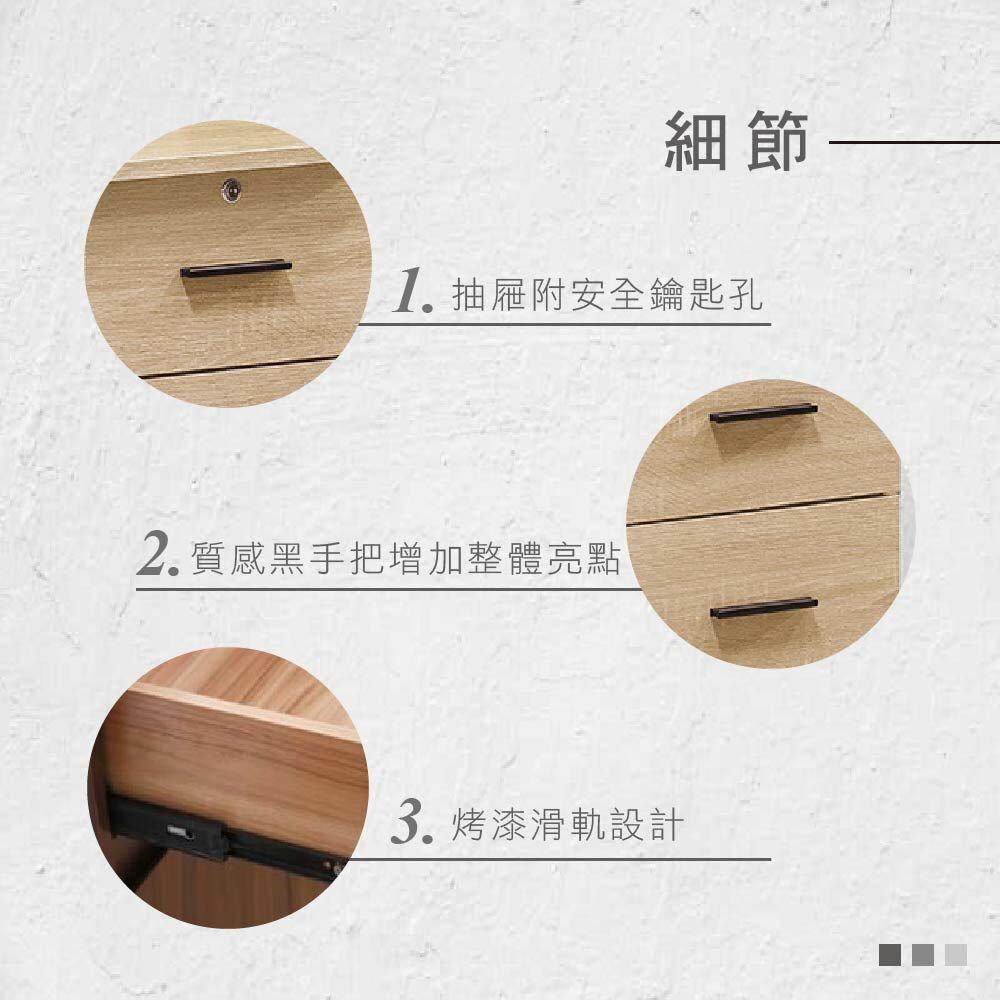 細節

1. 抽屜附安全鑰匙孔

2. 質感黑手把增加整體亮點

3. 烤漆滑軌設計