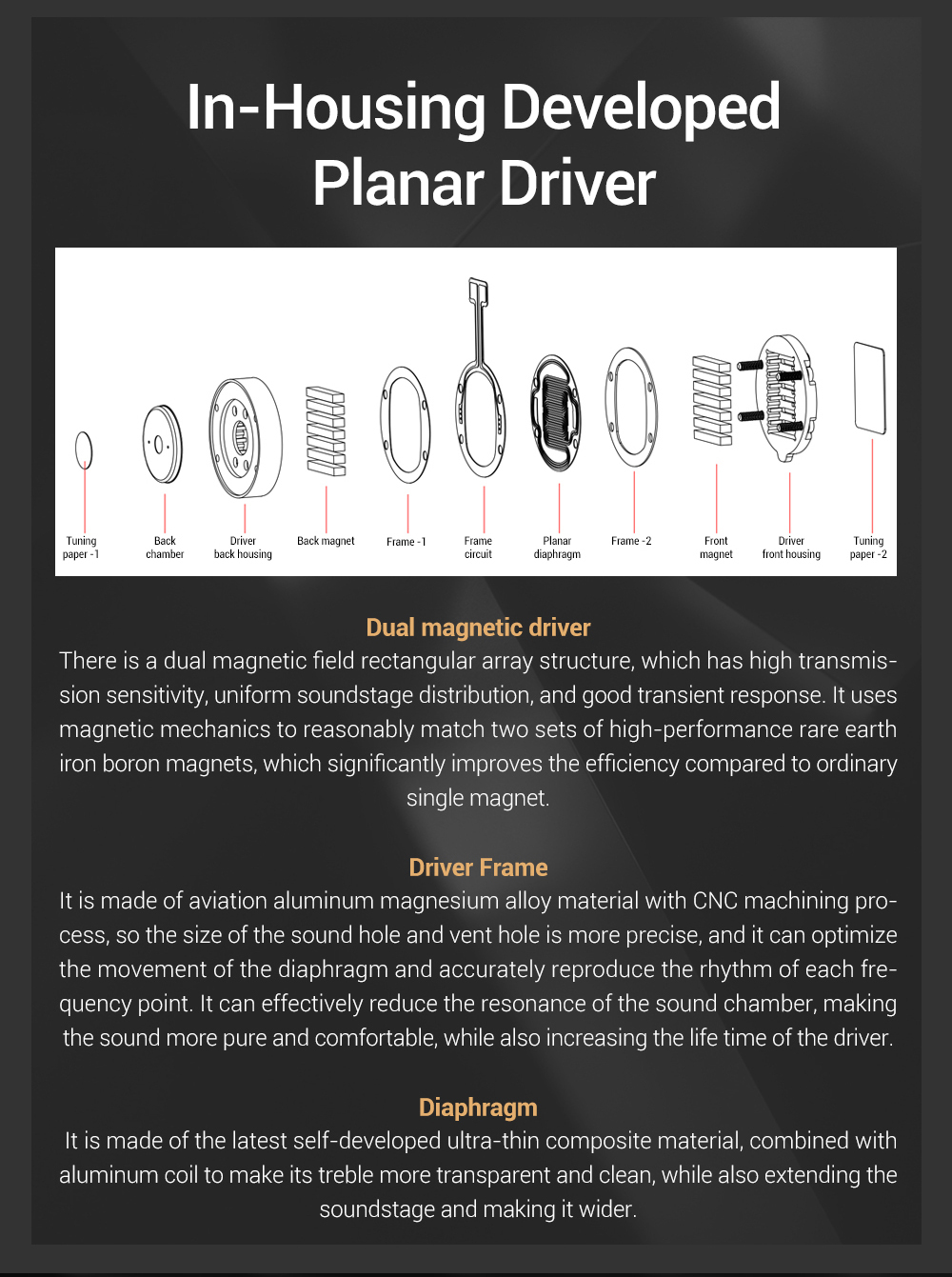 In-Housing Developed Planar Driver

Tuning paper -1
Back chamber
Driver back housing
Back magnet
Frame -1
Frame circuit
Planar diaphragm
Frame -2
Front magnet
Driver front housing
Tuning paper -2

Dual magnetic driver
There is a dual magnetic field rectangular array structure, which has high transmission sensitivity, uniform soundstage distribution, and good transient response. It uses magnetic mechanics to reasonably match two sets of high-performance rare earth iron boron magnets, which significantly improves the efficiency compared to ordinary single magnet.

Driver Frame
It is made of aviation aluminum magnesium alloy material with CNC machining process, so the size of the sound hole and vent hole is more precise, and it can optimize the movement of the diaphragm and accurately reproduce the rhythm of each frequency point. It can effectively reduce the resonance of the sound chamber, making the sound more pure and comfortable, while also increasing the life time of the driver.

Diaphragm
It is made of the latest self-developed ultra-thin composite material, combined with aluminum coil to make its treble more transparent and clean, while also extending the soundstage and making it wider.