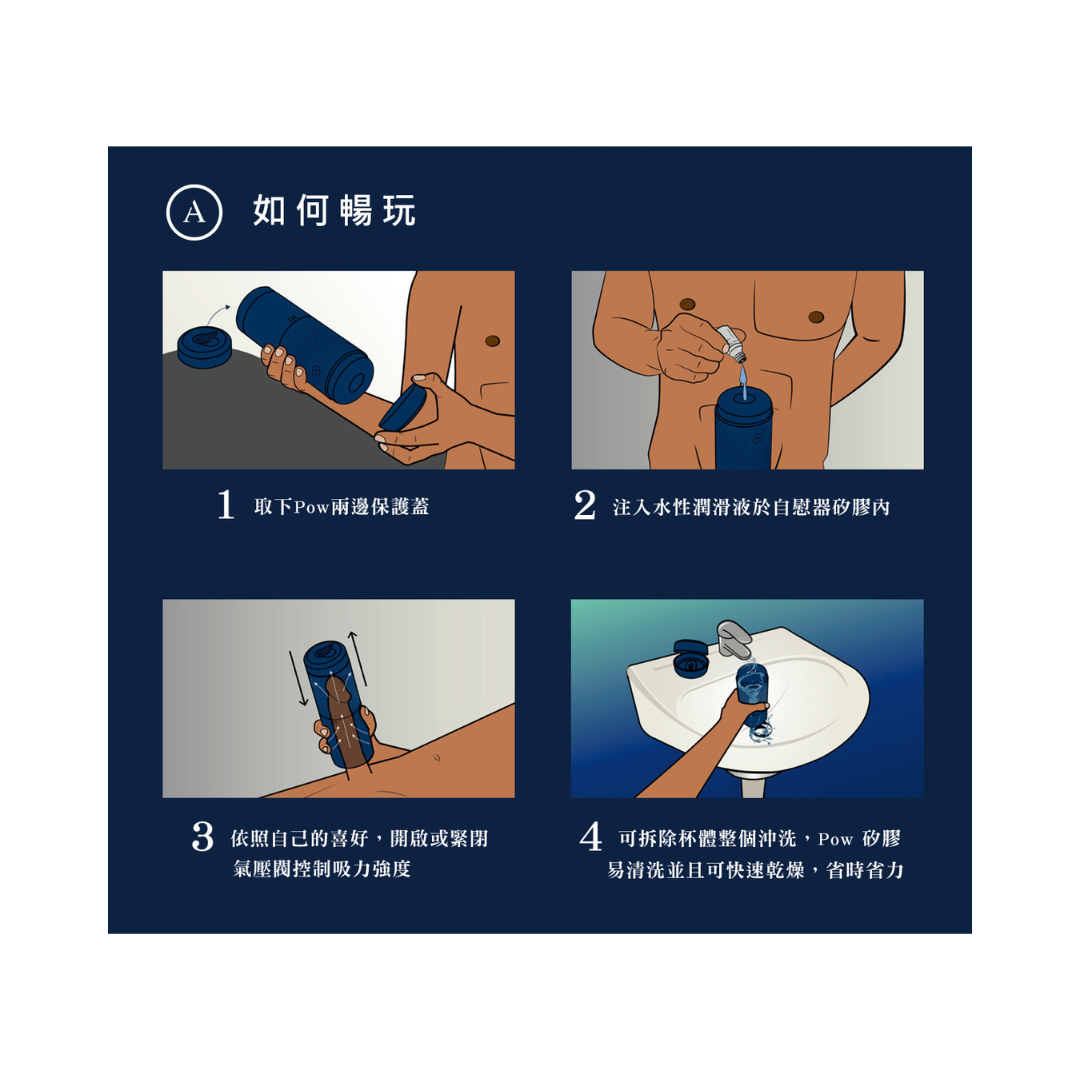 A 如何暢玩

1 取下Pow兩邊保護蓋

2 注入水性潤滑液於自慰器矽膠內

3 依照自己的喜好，開啟或緊閉氣壓閥控制吸力強度

4 可拆除杯體整個沖洗，Pow 矽膠易清洗並且可快速乾燥，省時省力