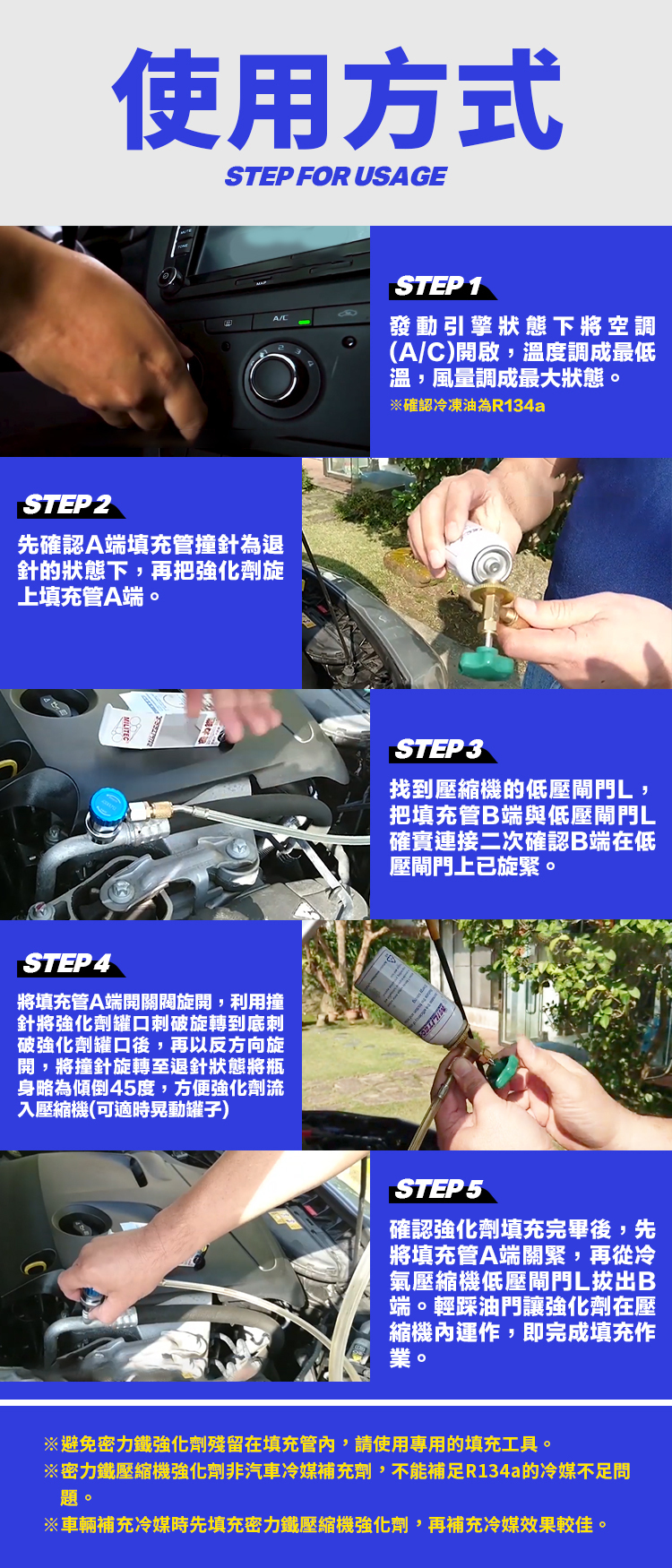 使用方式
STEP FOR USAGE

STEP 1
發動引擎狀態下將空調(A/C)開啟，溫度調成最低溫，風量調成最大狀態。
※確認冷凍油為R134a

STEP 2
先確認A端填充管撞針為退針的狀態下，再把強化劑旋上填充管A端。

STEP 3
找到壓縮機的低壓閘門L，把填充管B端與低壓閘門L確實連接二次確認B端在低壓閘門上已旋緊。

STEP 4
將填充管A端開關閥旋開，利用撞針將強化劑罐口刺破旋轉到底刺破強化劑罐口後，再以反方向旋開，將撞針旋轉至退針狀態將瓶身略為傾倒45度，方便強化劑流入壓縮機(可適時晃動罐子)

STEP 5
確認強化劑填充完畢後，先將填充管A端關緊，再從冷氣壓縮機低壓閘門L拔出B端。輕踩油門讓強化劑在壓縮機內運作，即完成填充作業。

※避免密力鐵強化劑殘留在填充管內，請使用專用的填充工具。
※密力鐵壓縮機強化劑非汽車冷媒補充劑，不能補足R134a的冷媒不足問題。
※車輛補充冷媒時先填充密力鐵壓縮機強化劑，再補充冷媒效果較佳。